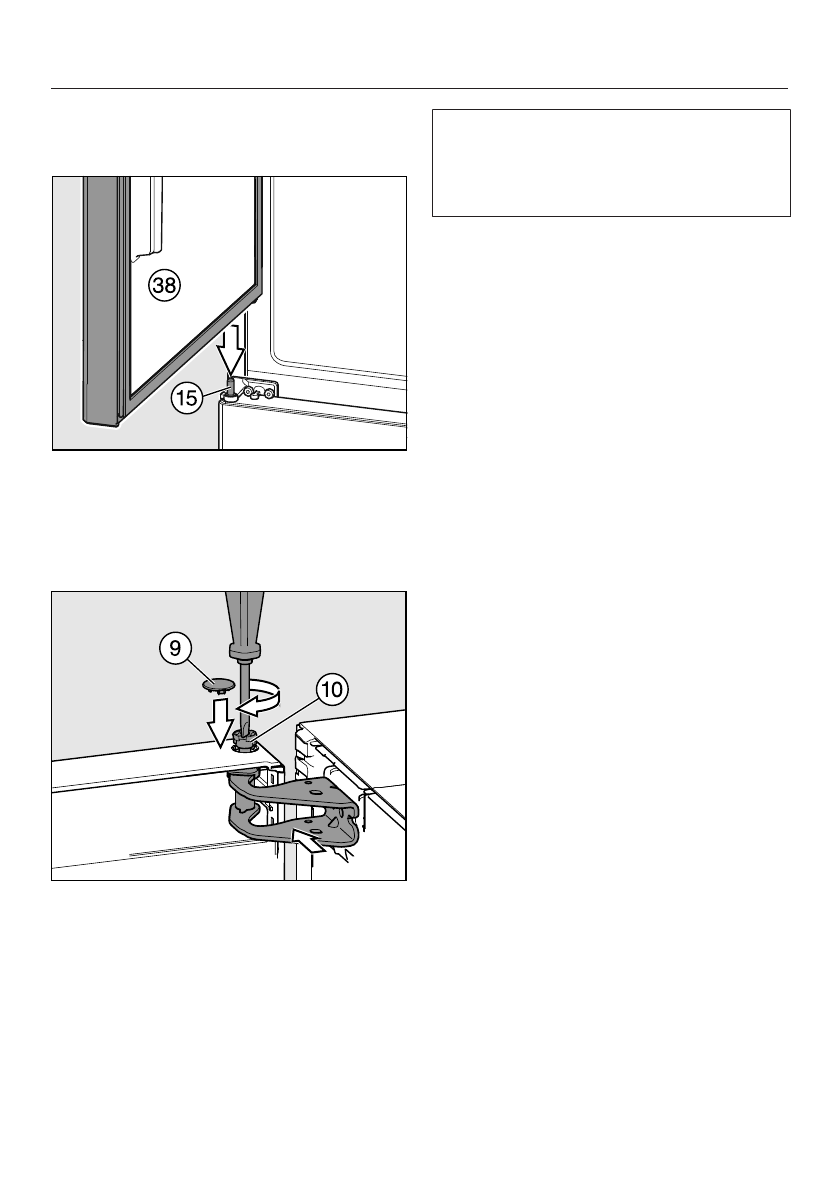 38

15

9

10