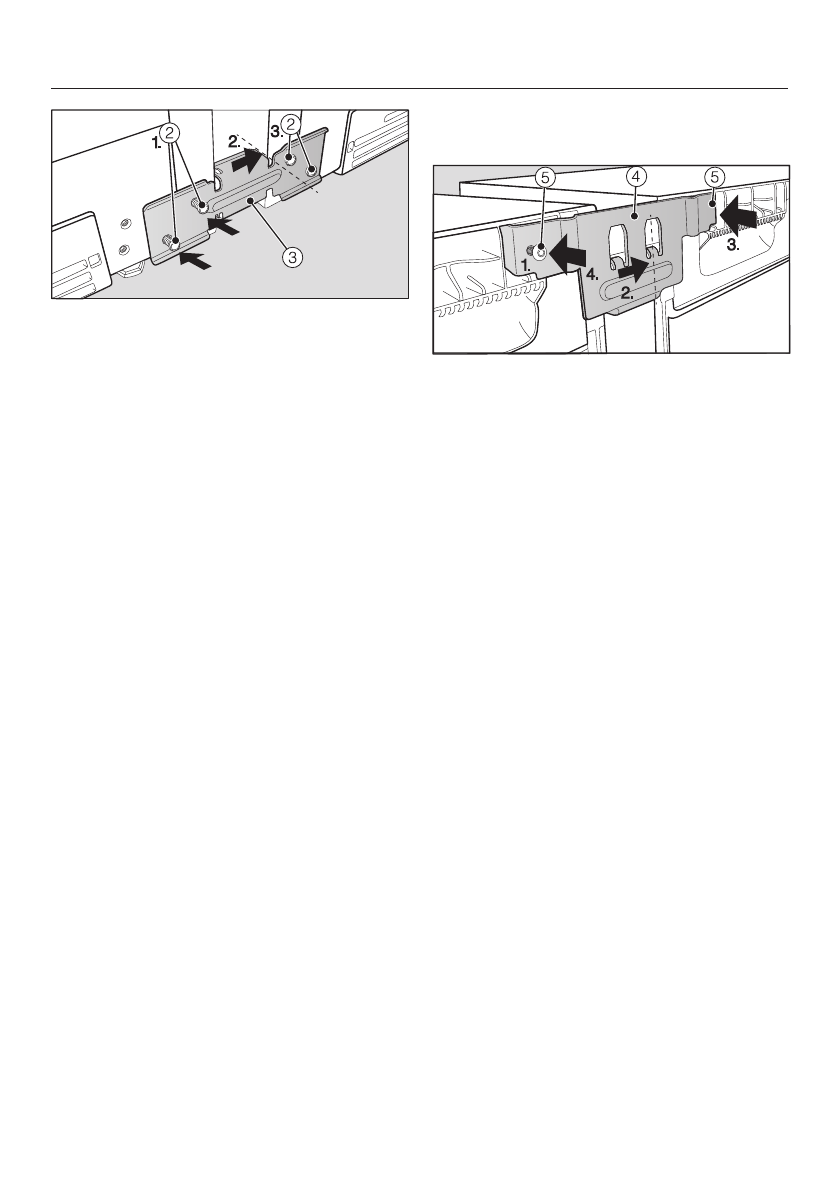 1. 2 2. 3. 2 3

5 4 5 1. 4. 2. 3.