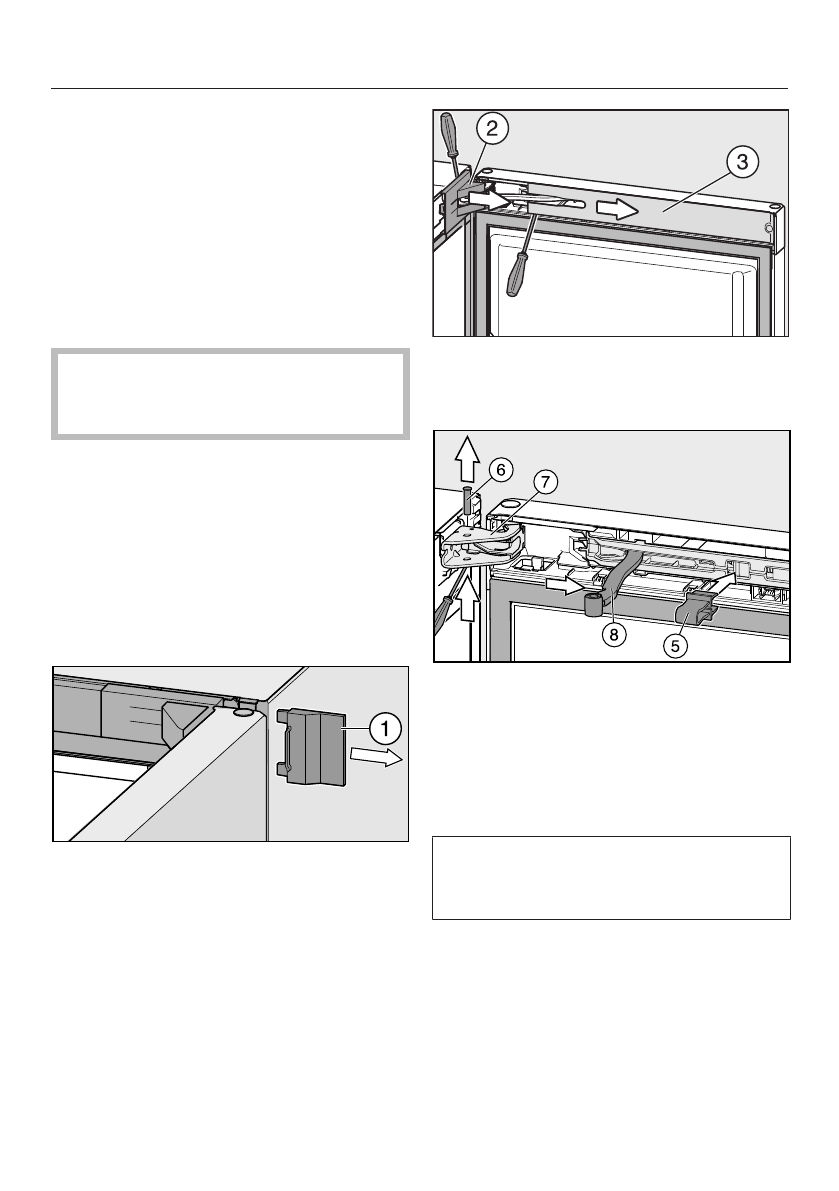 2

3

6

7

8

5

1