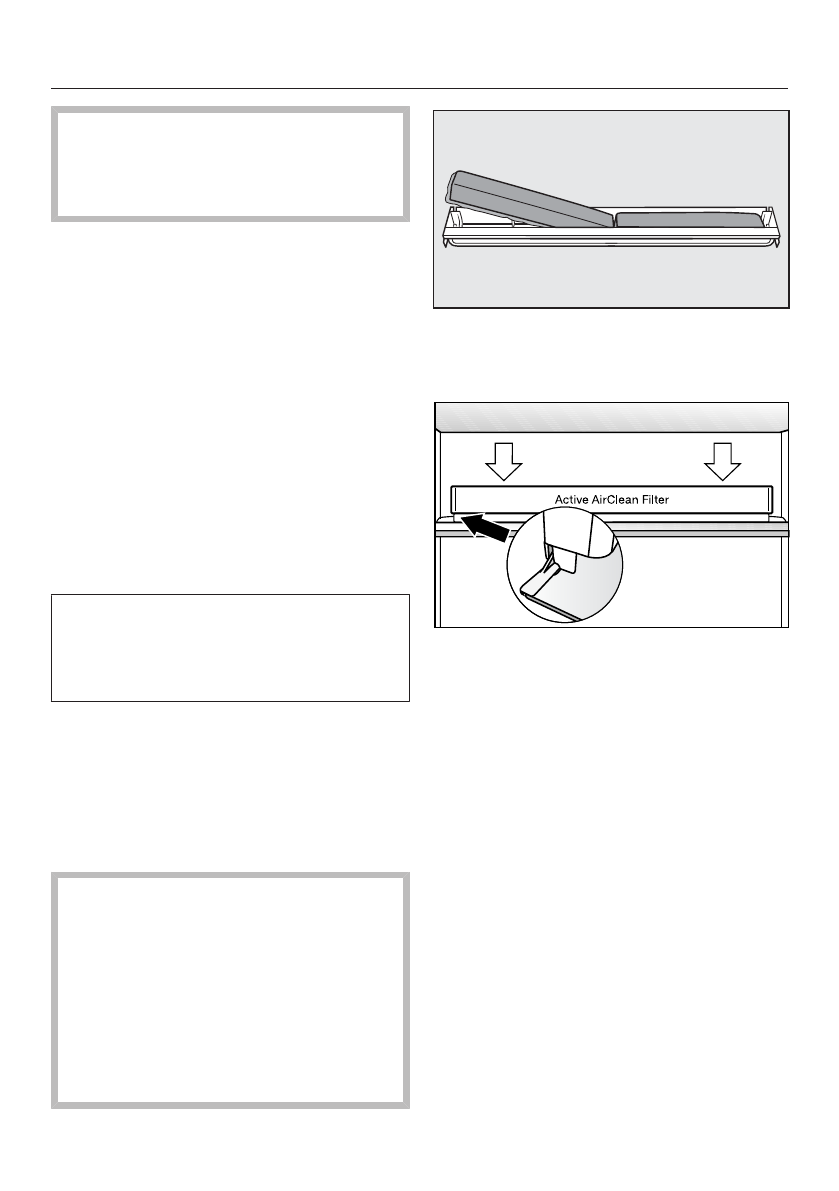 Active AirClean Filter