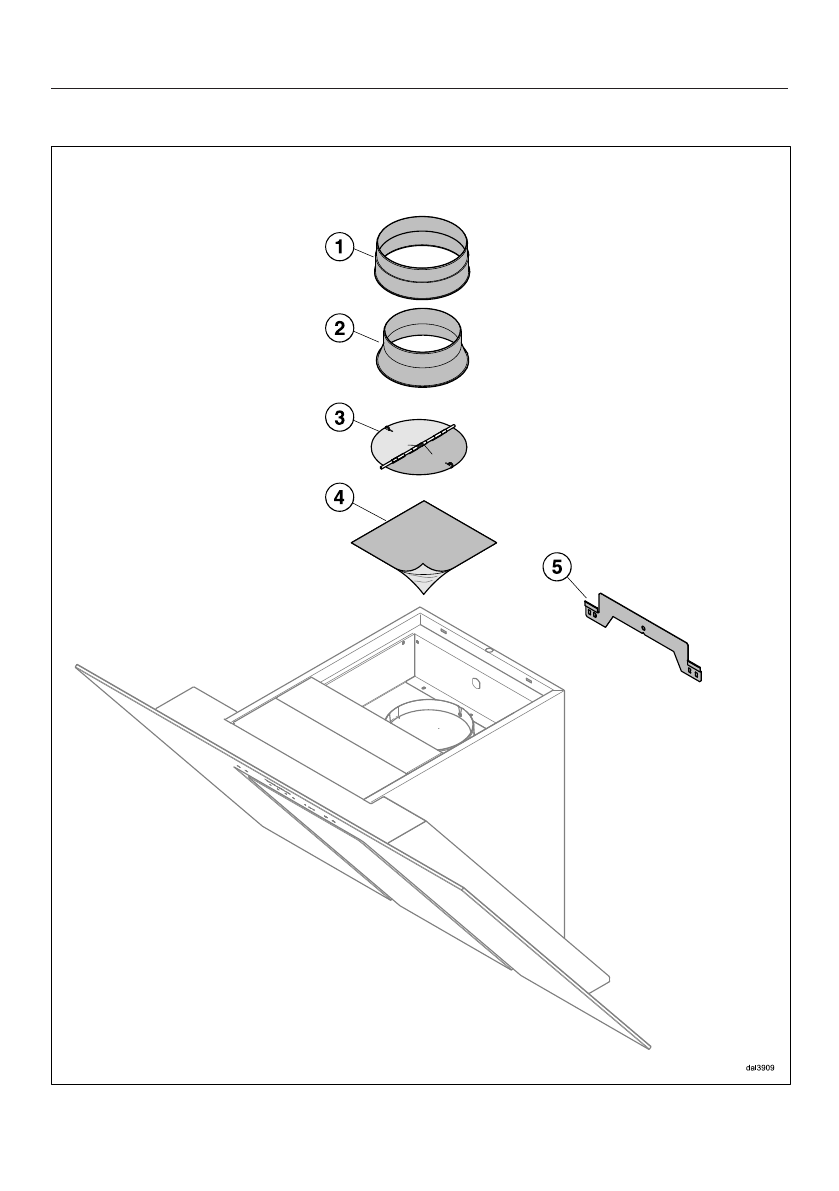 1
2
3
4
5
dal3909