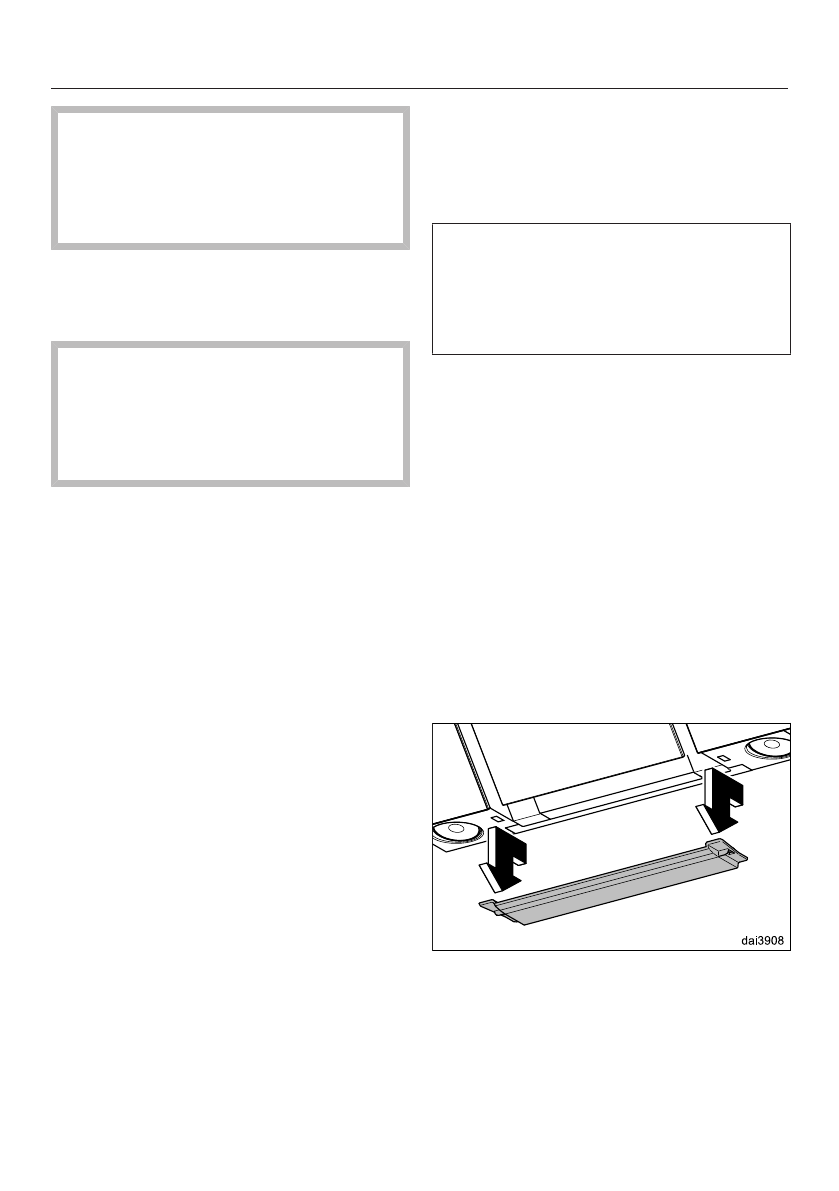 dai3908