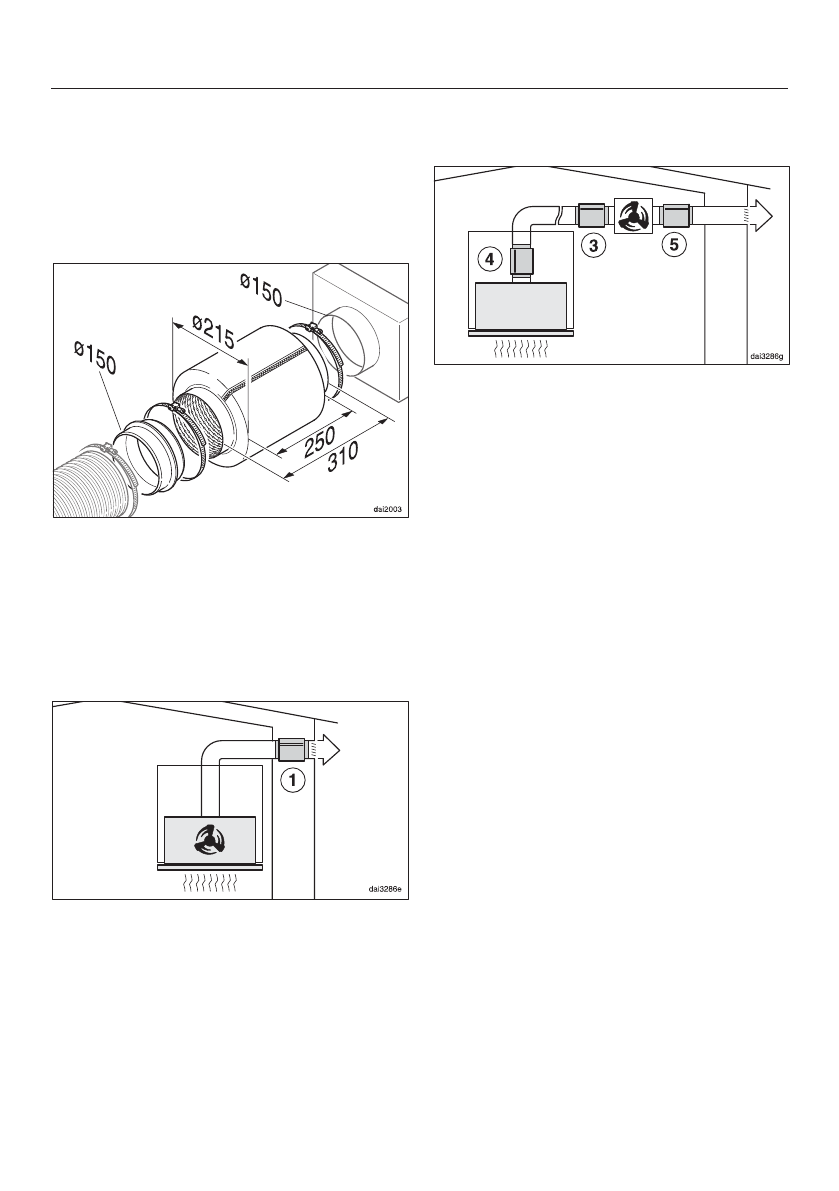 Ø150

Ø215

Ø150

250

310

dsi2003

1

dai3286e

4

3

5

dai3286g