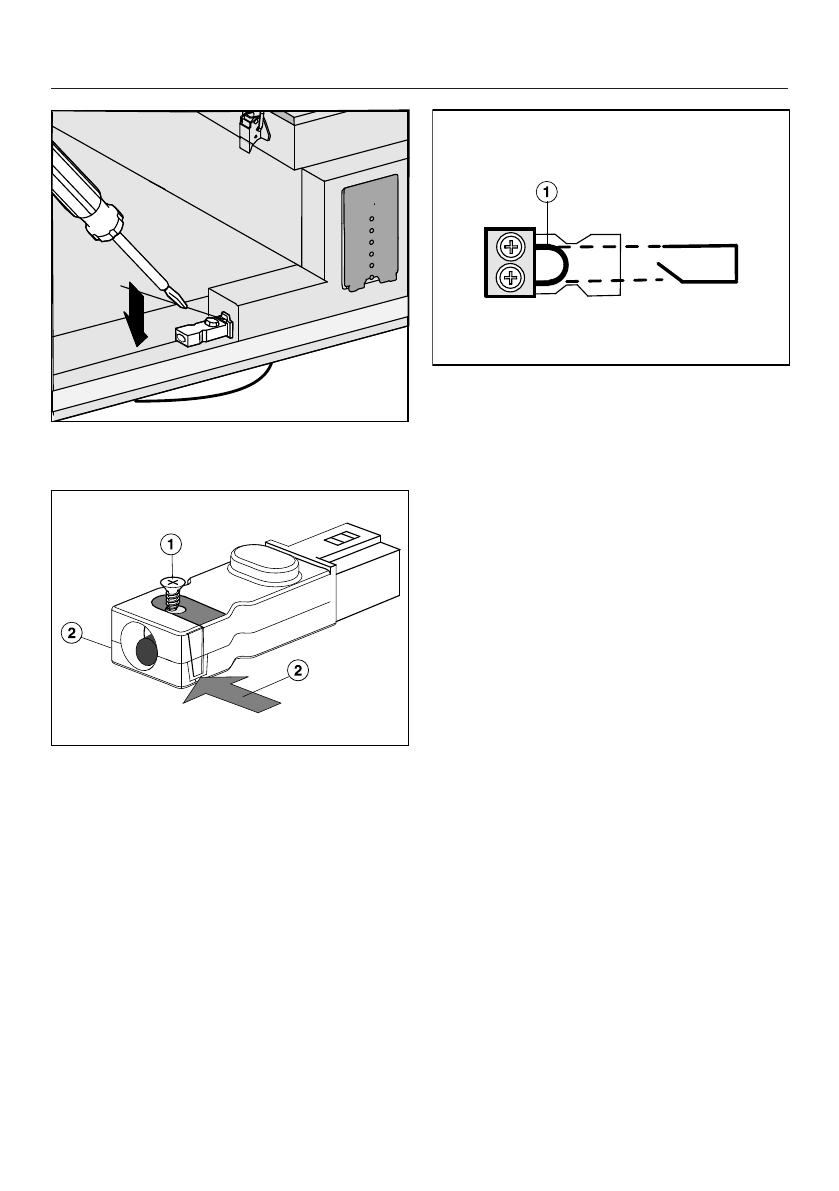 1

1

2

2