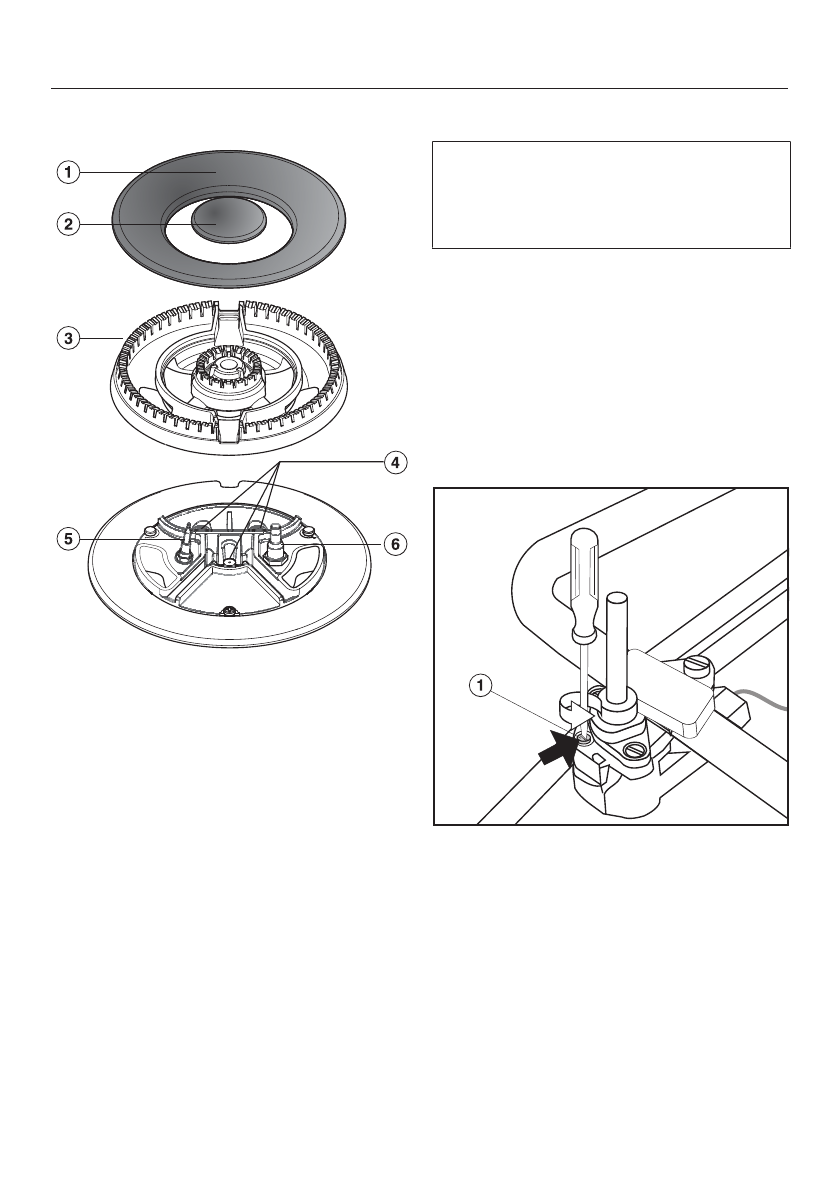 1
2
3
4
5
6

1