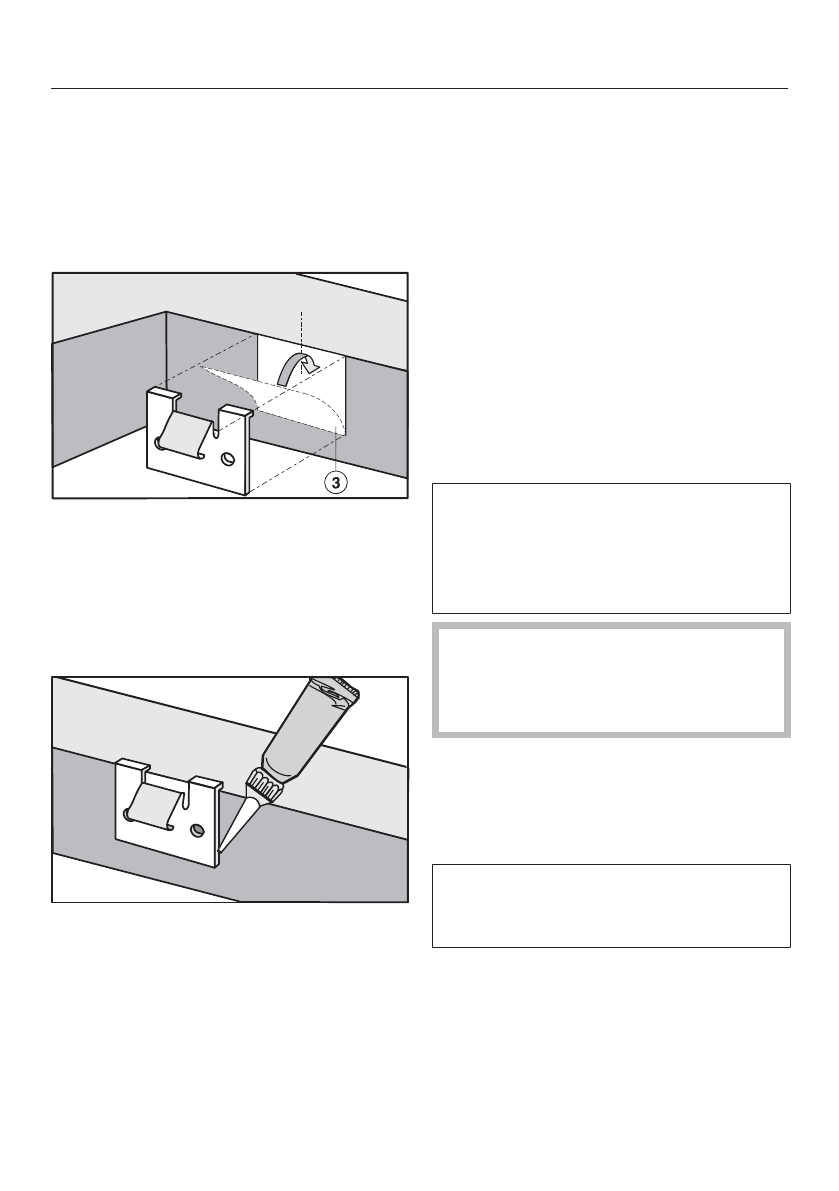 3