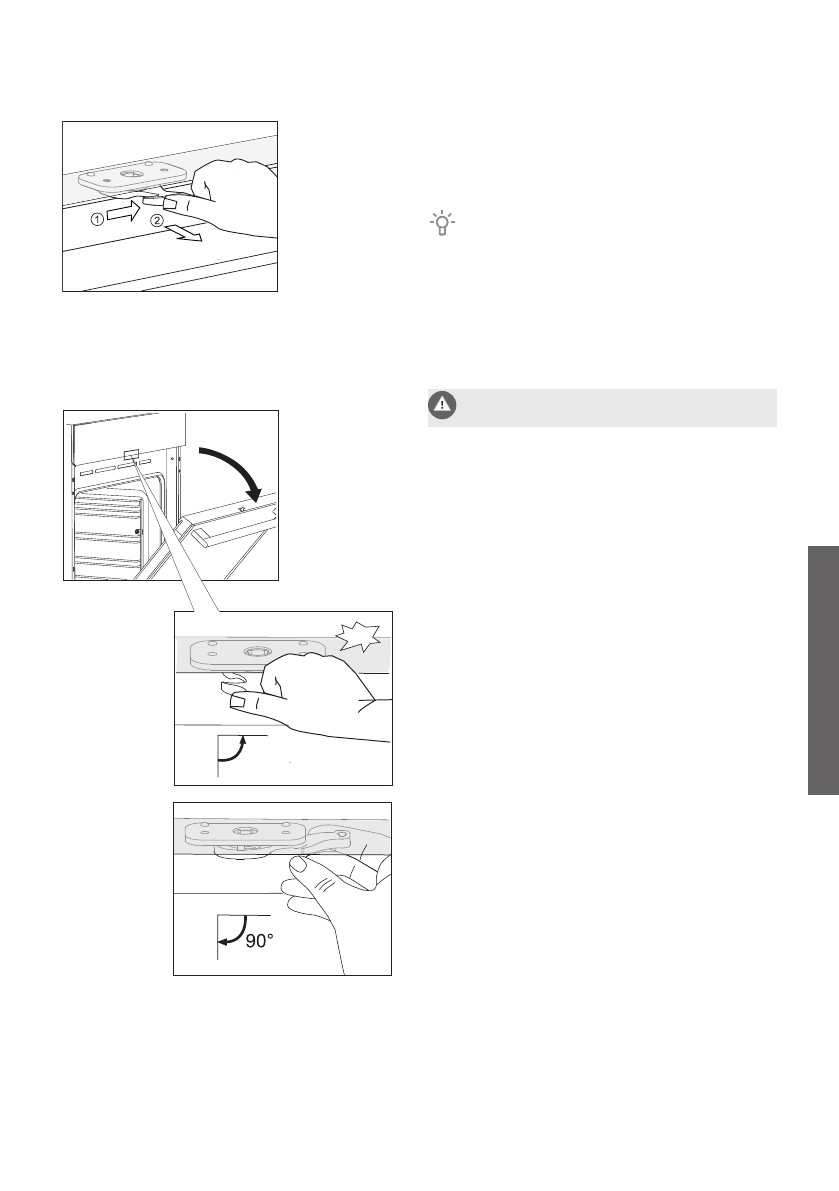 ①
②
90°