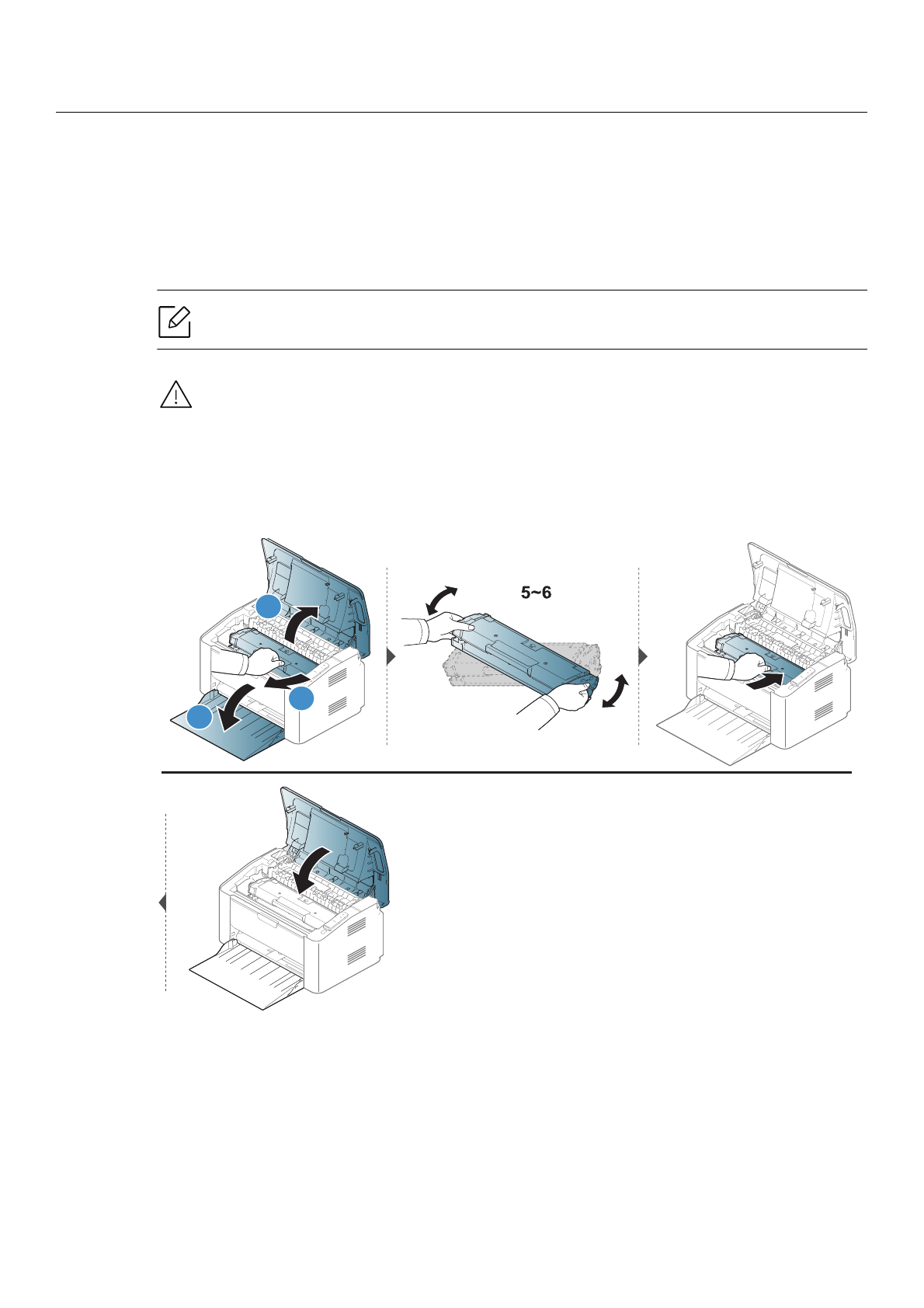 5~6