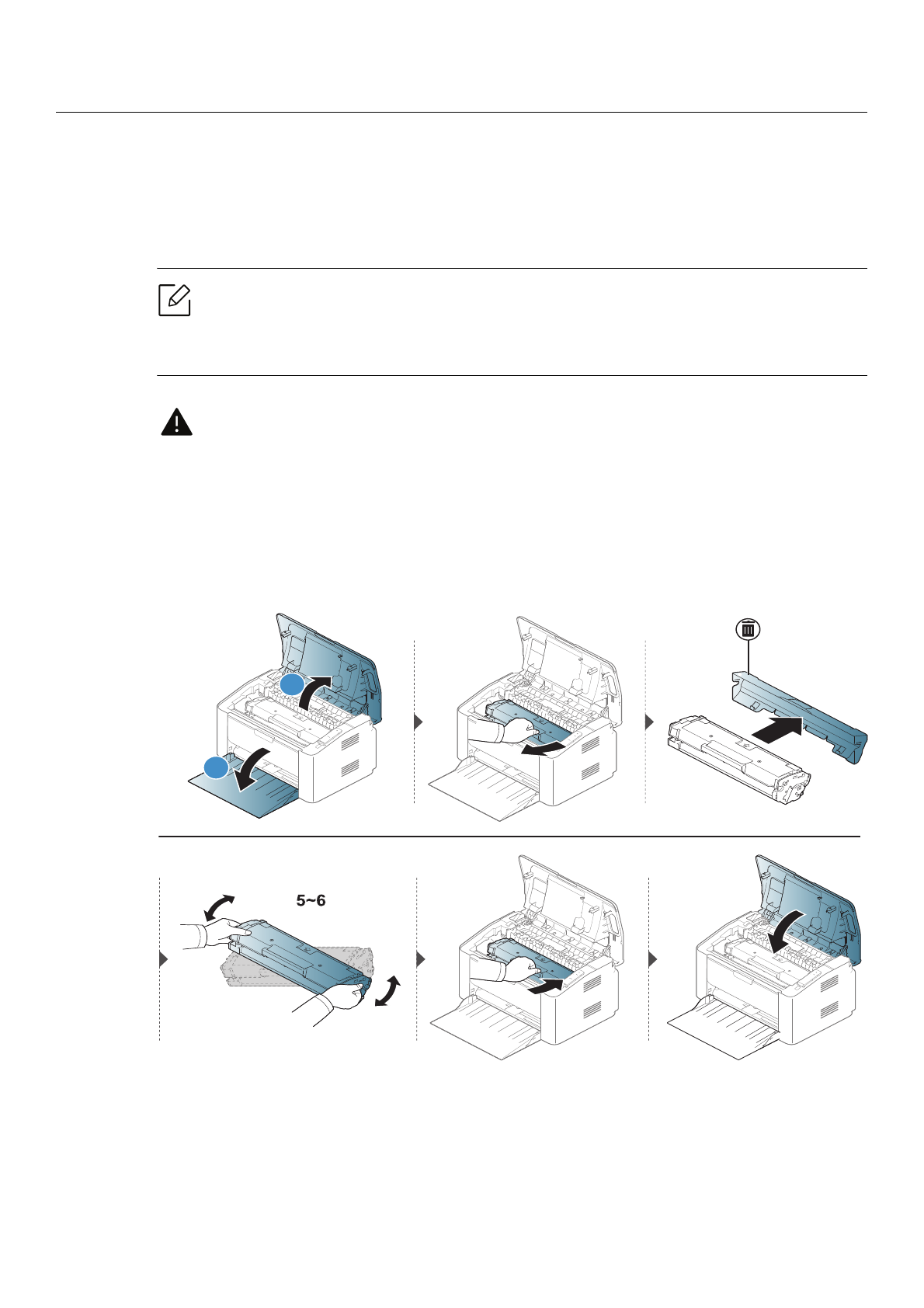 5~6