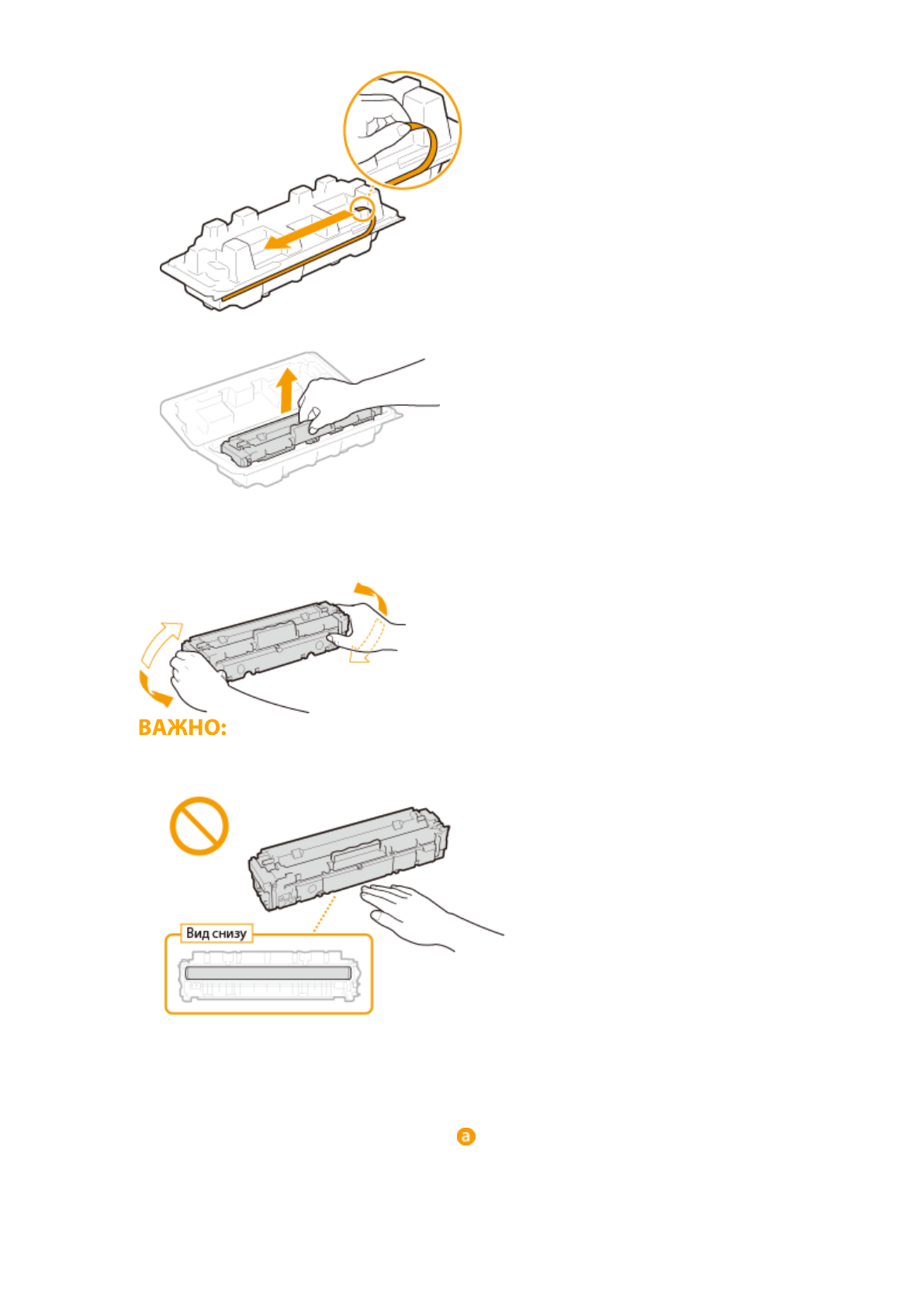 ВАЖНО:

Вид снизу

a