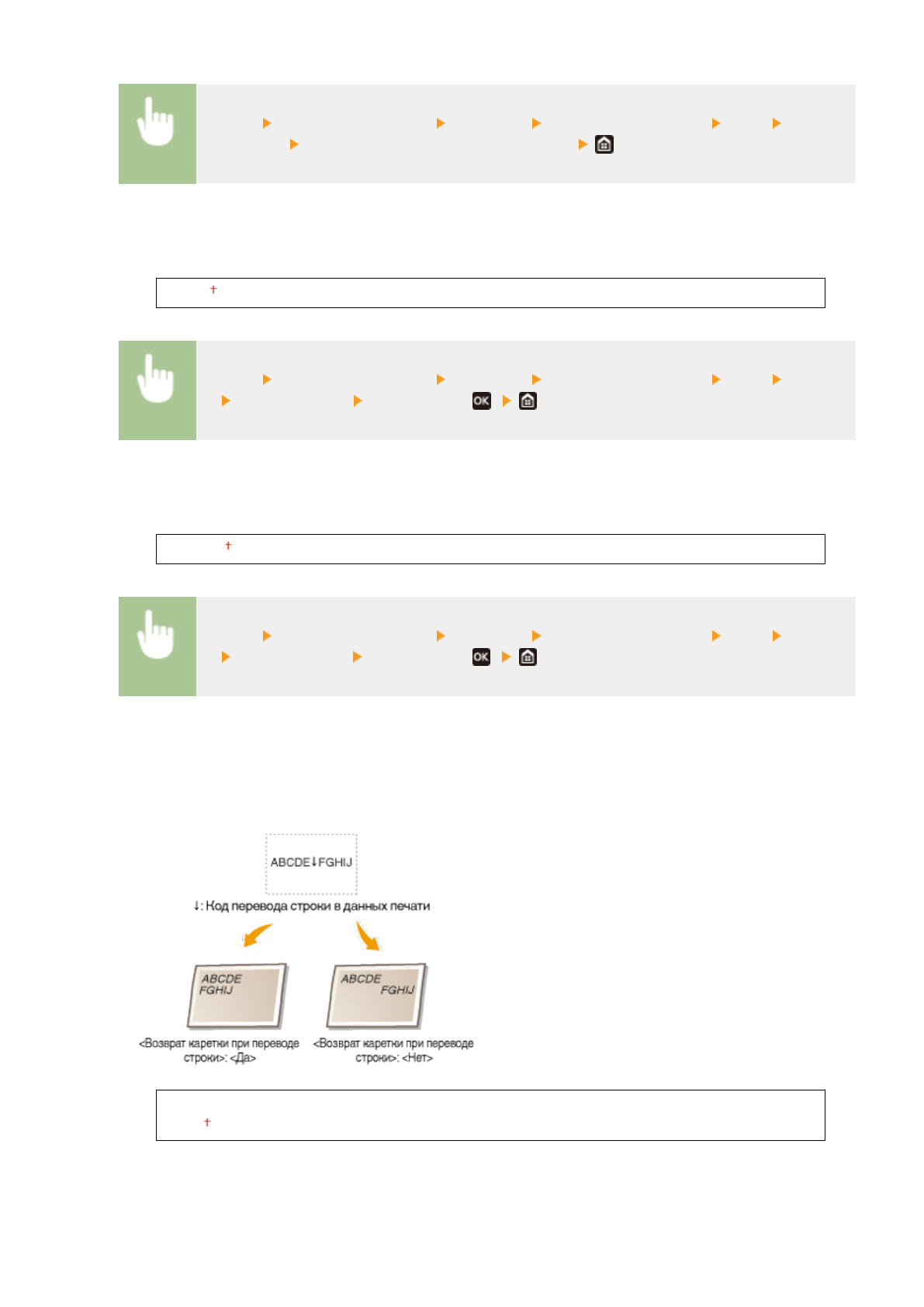 †

OK

†

OK

ABCDE↓FGHIJ

↓: Код перевода строки в данных печати

ABCDE FGHIJ

ABCDE FGHIJ

<Возврат каретки при переводе строки>: <Да>

<Возврат каретки при переводе строки>: <Нет>

†