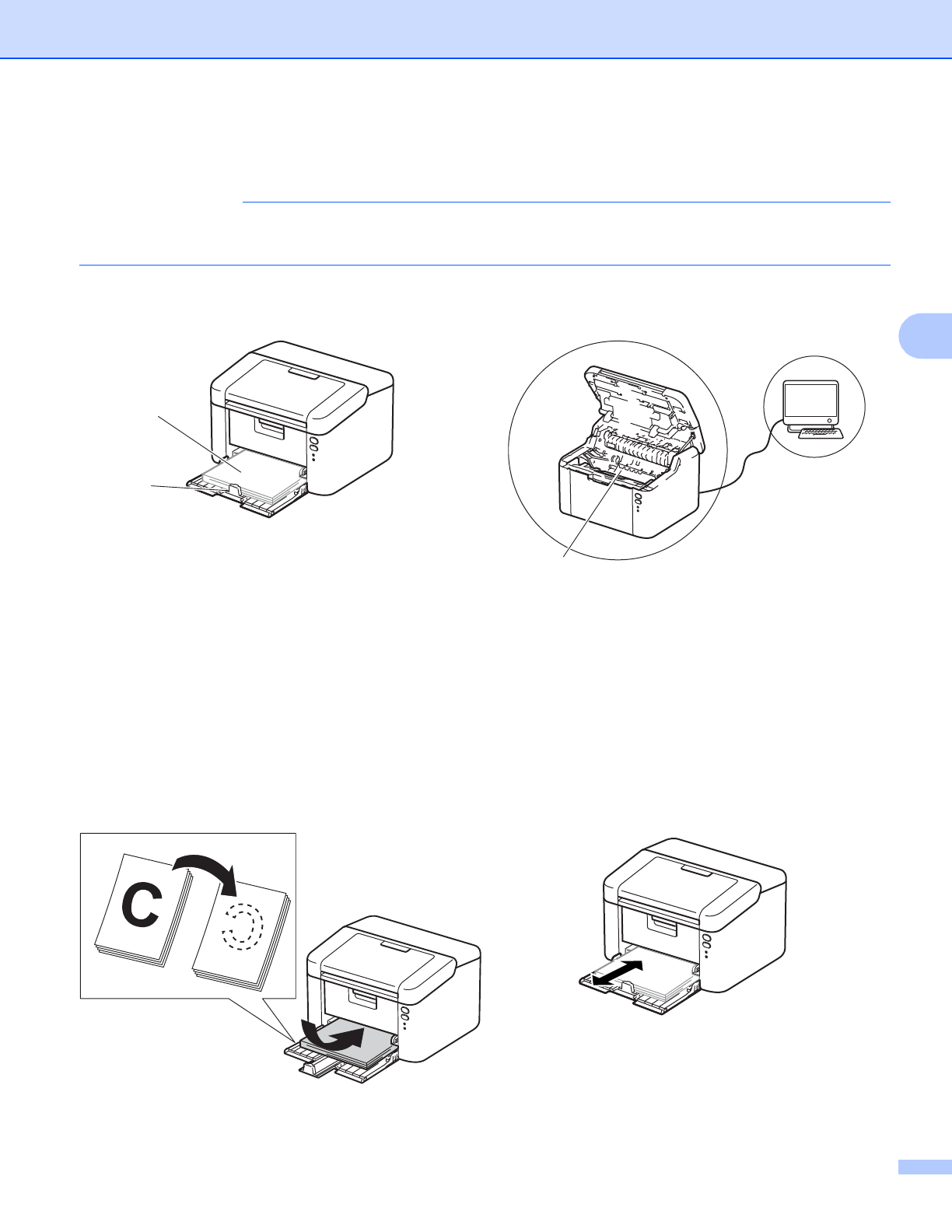 C