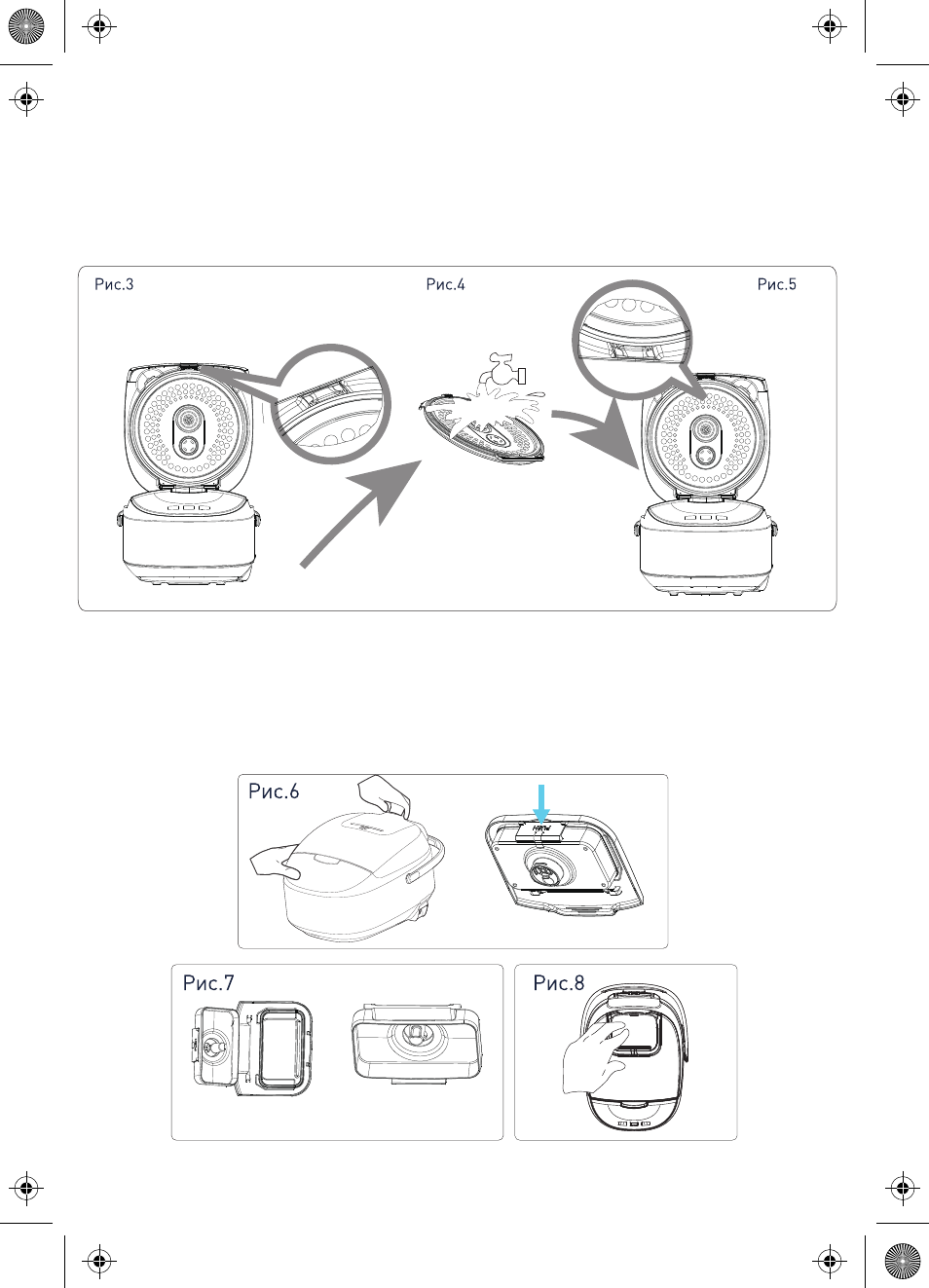 Рис.3

Рис.4

Рис.5

Рис.6

Рис.7

Рис.8