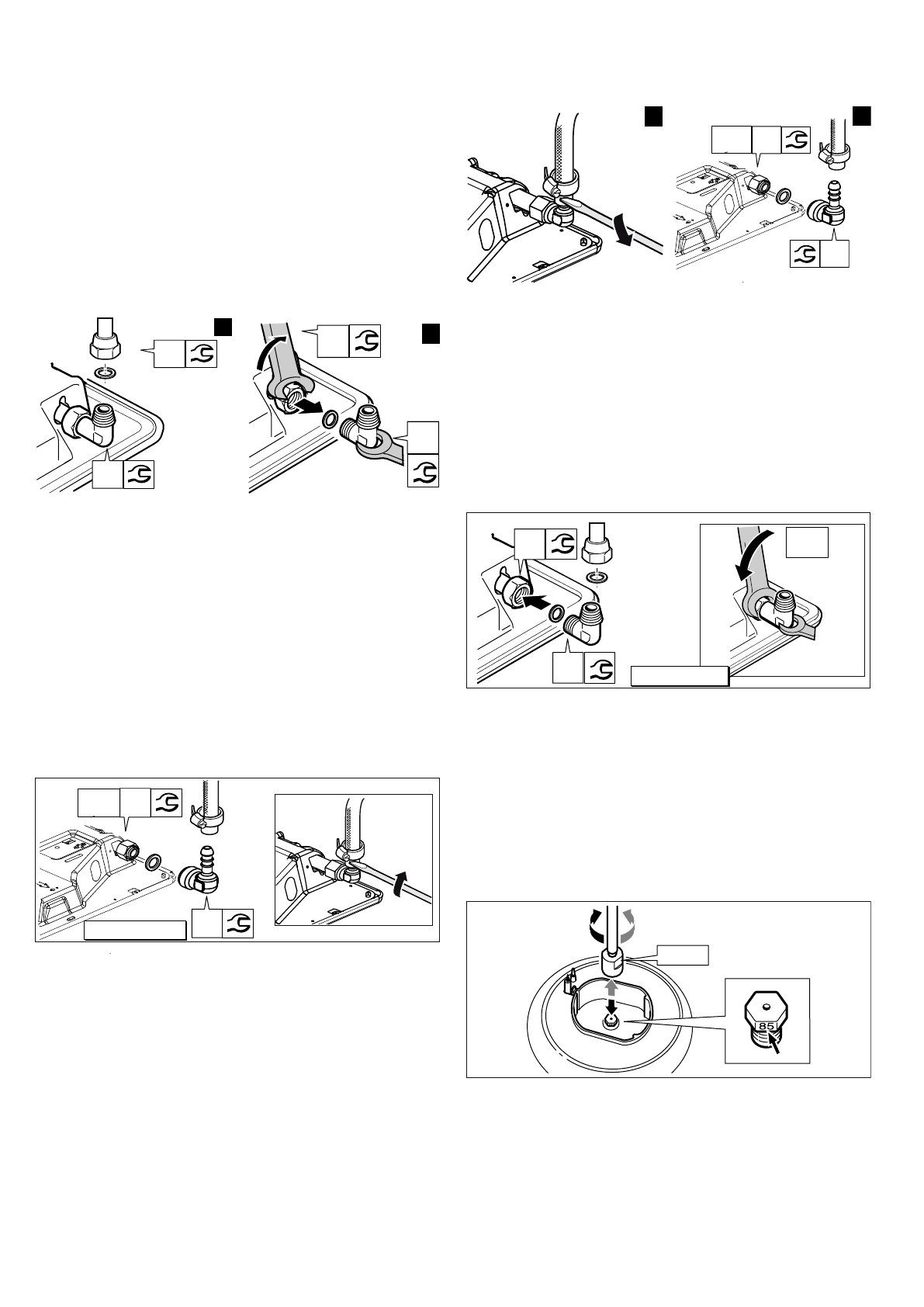 85