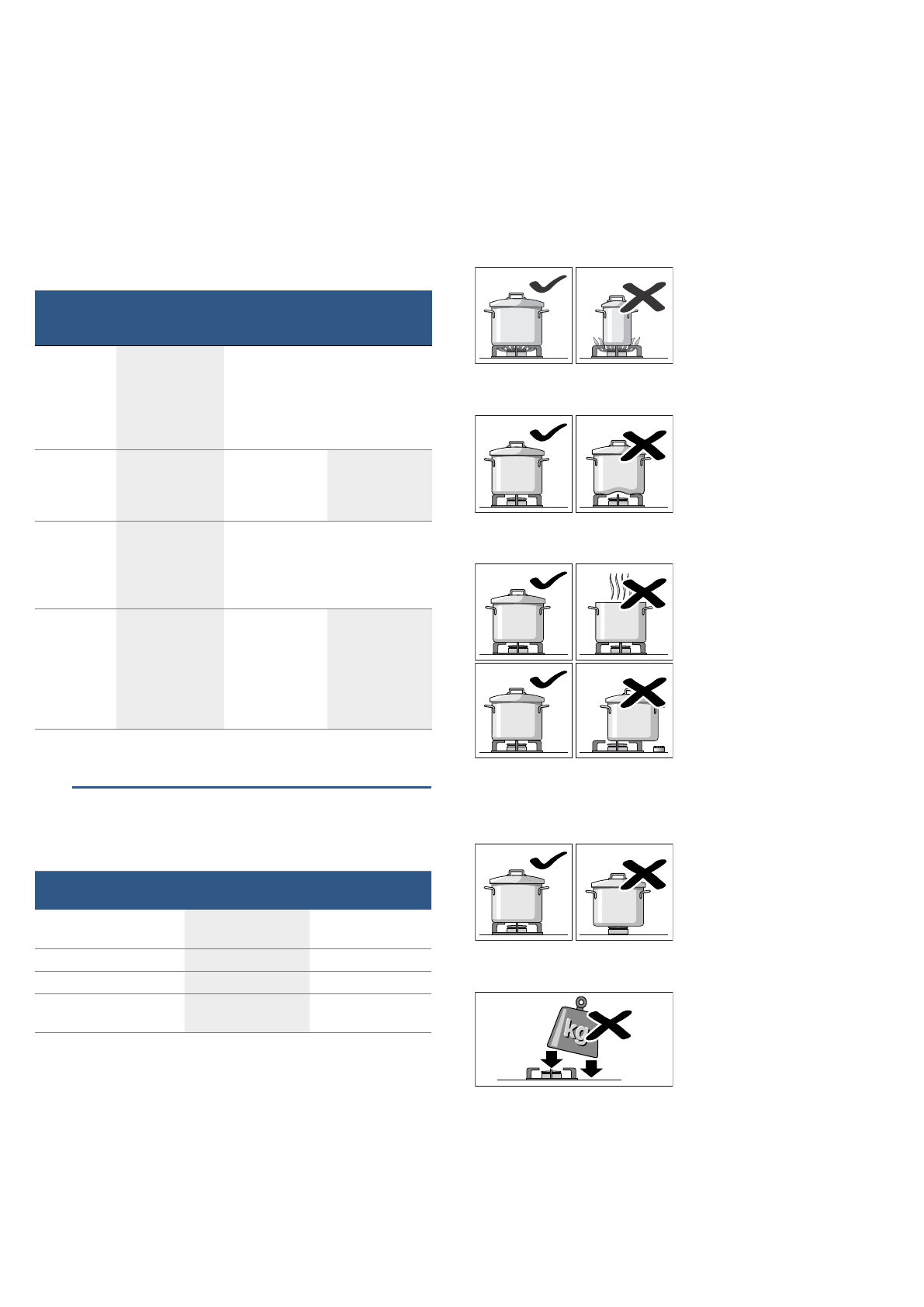 kg