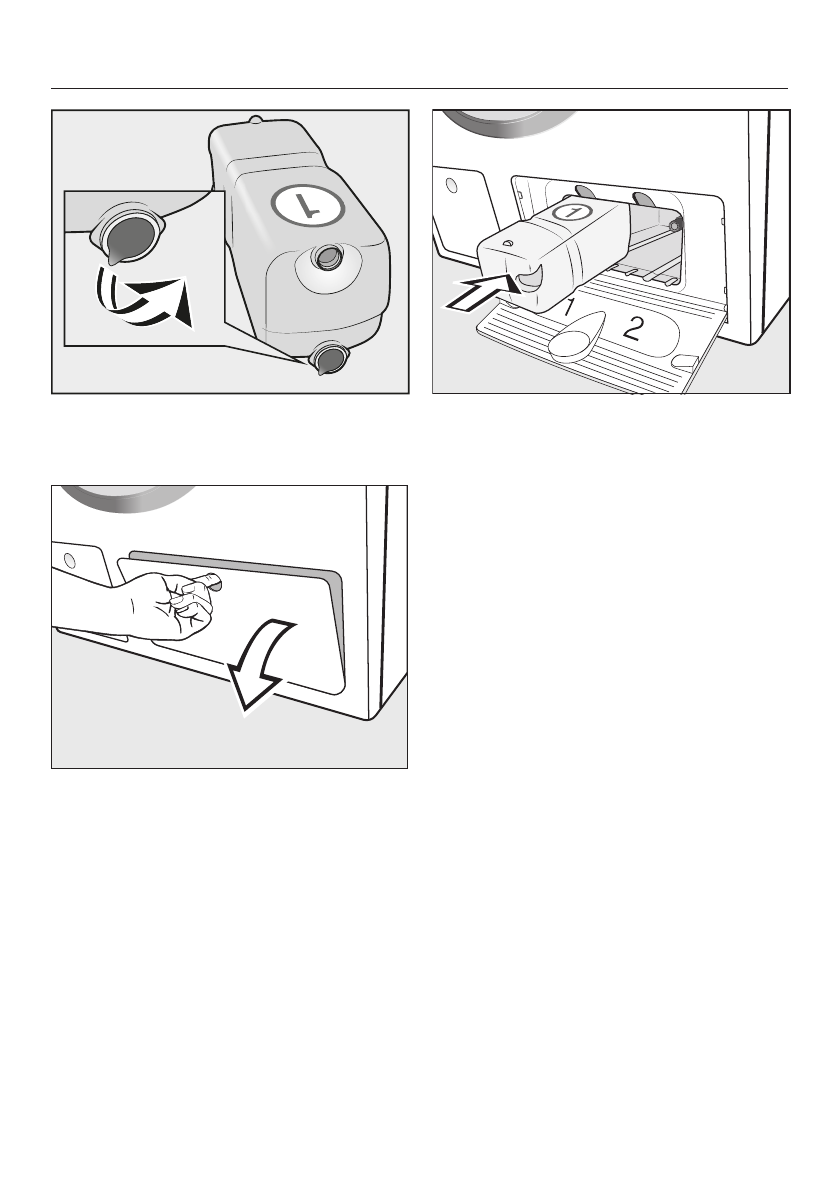 1

1

1 2