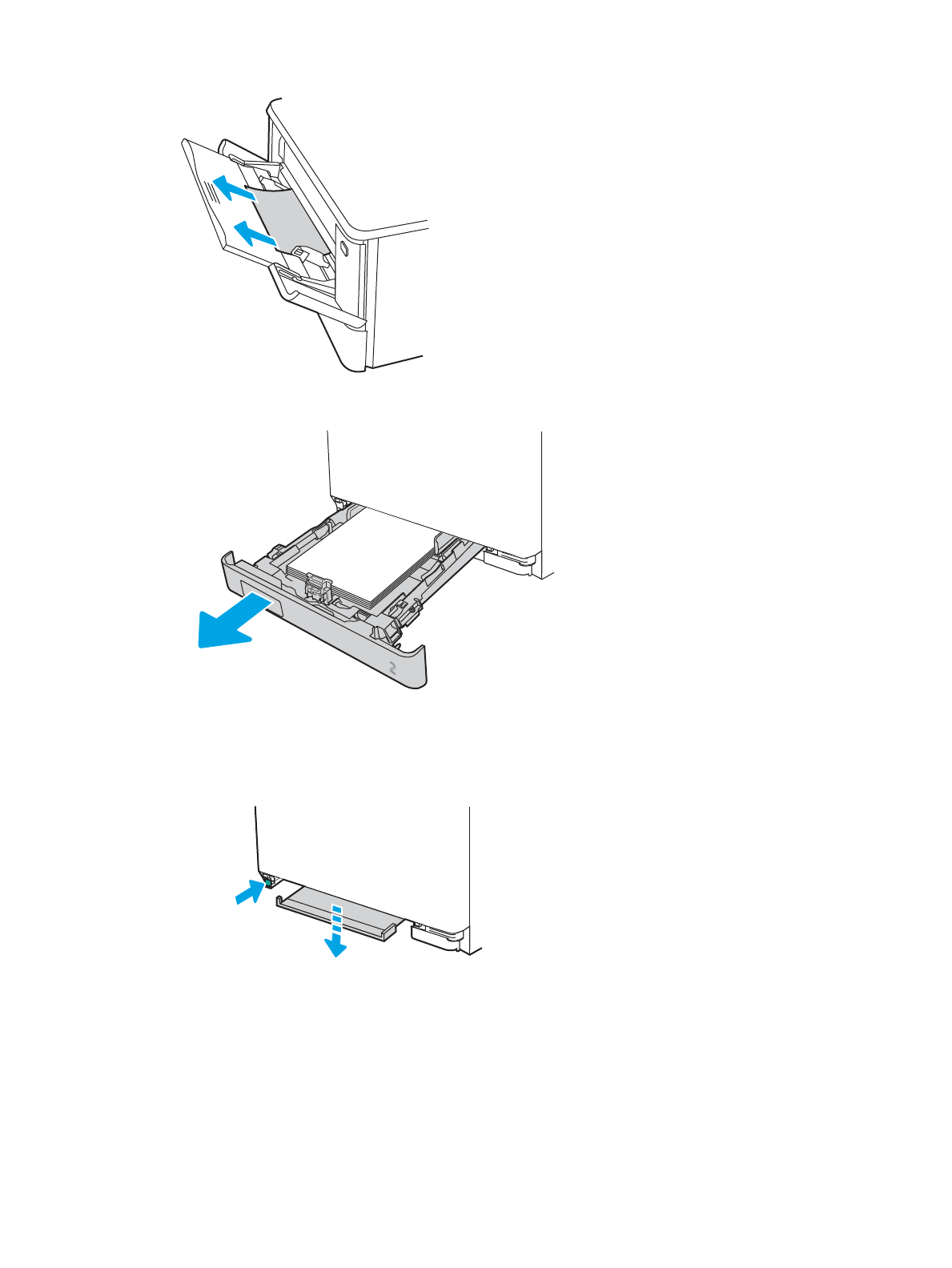 2