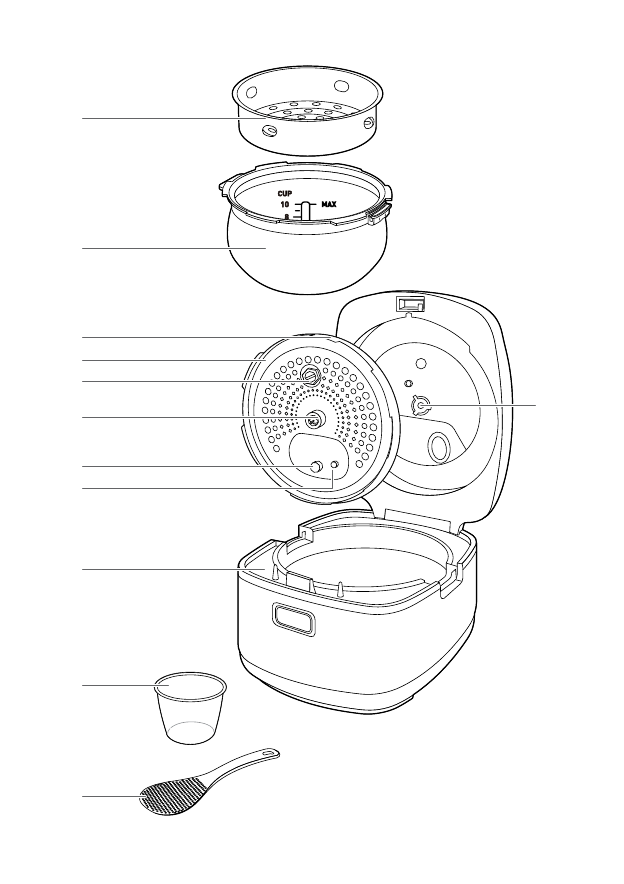 CUP
10
MAX