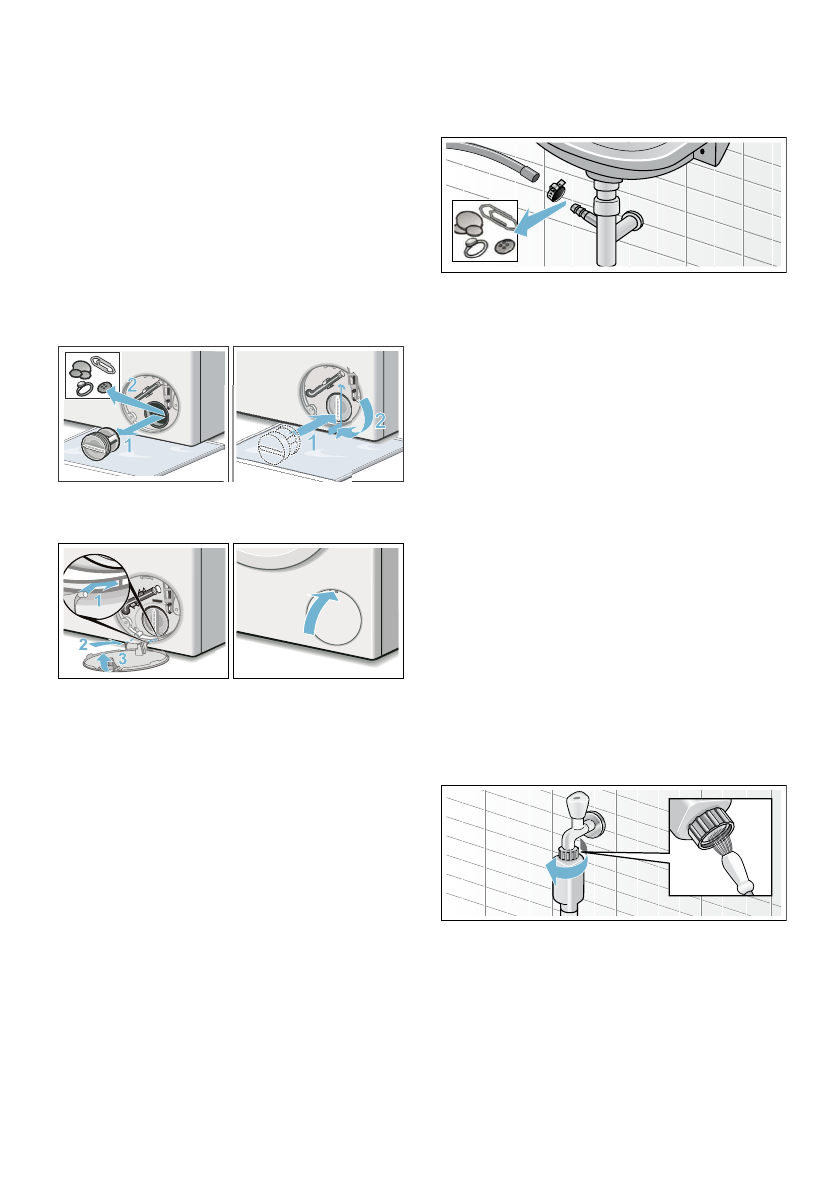 2
1

1
2

1
2
3