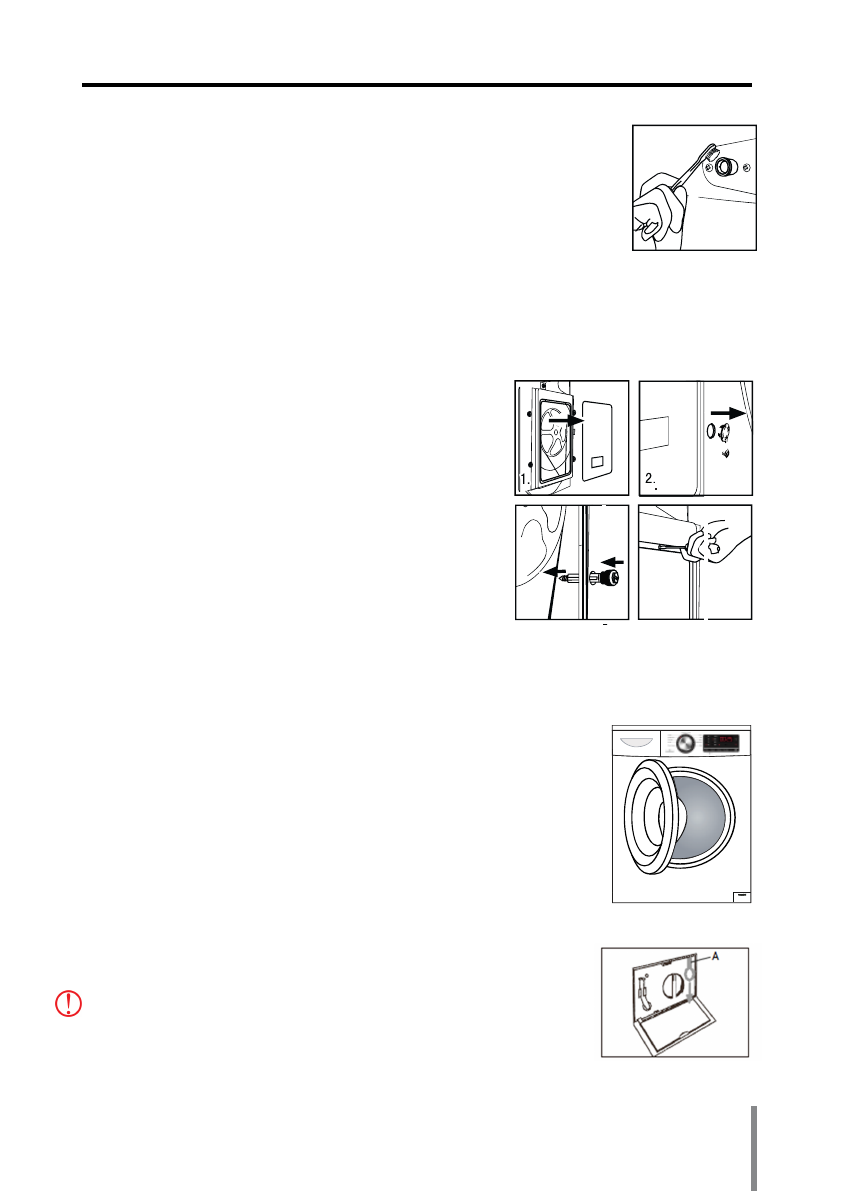 1.

2.

A