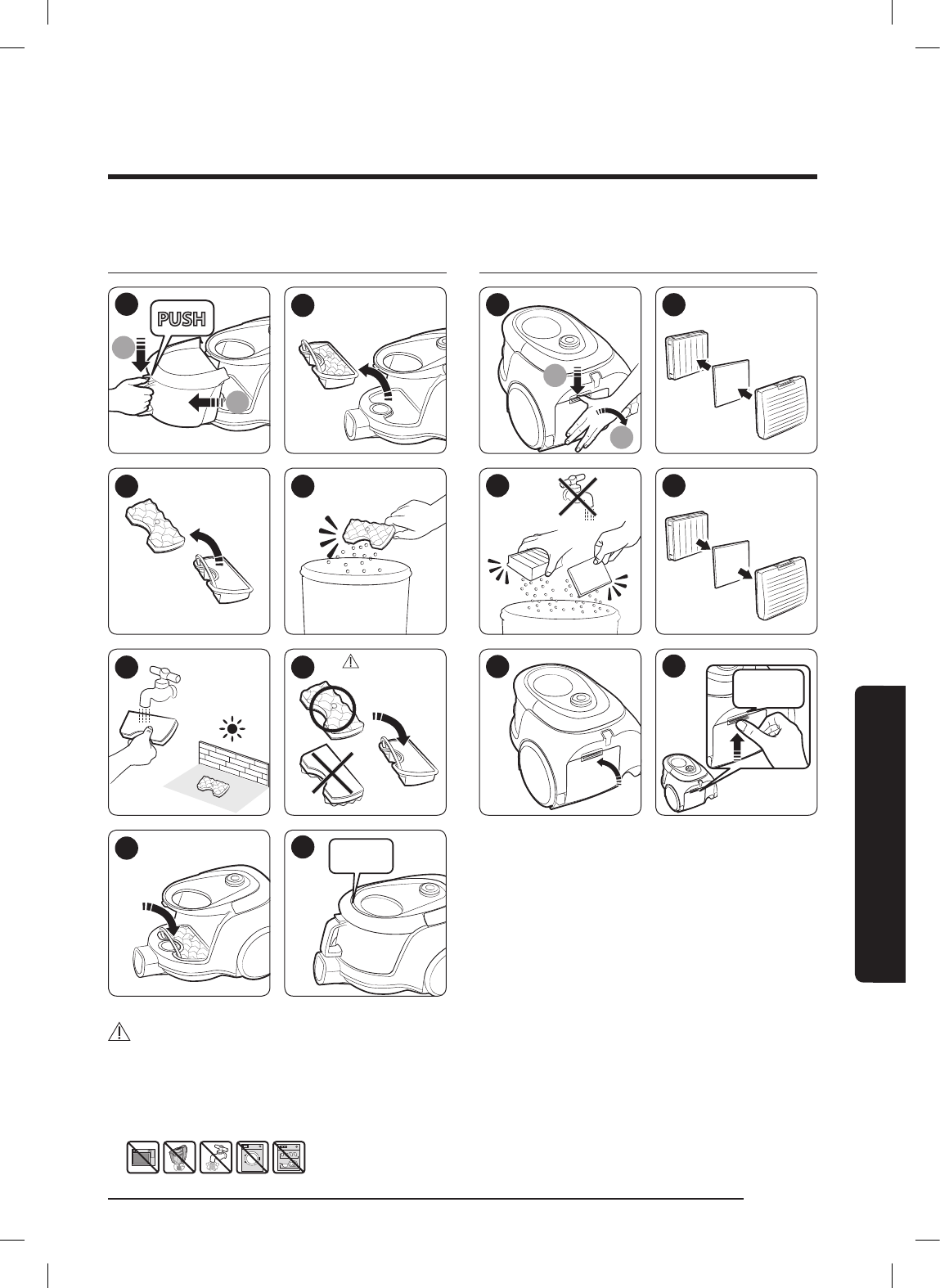 PUSH