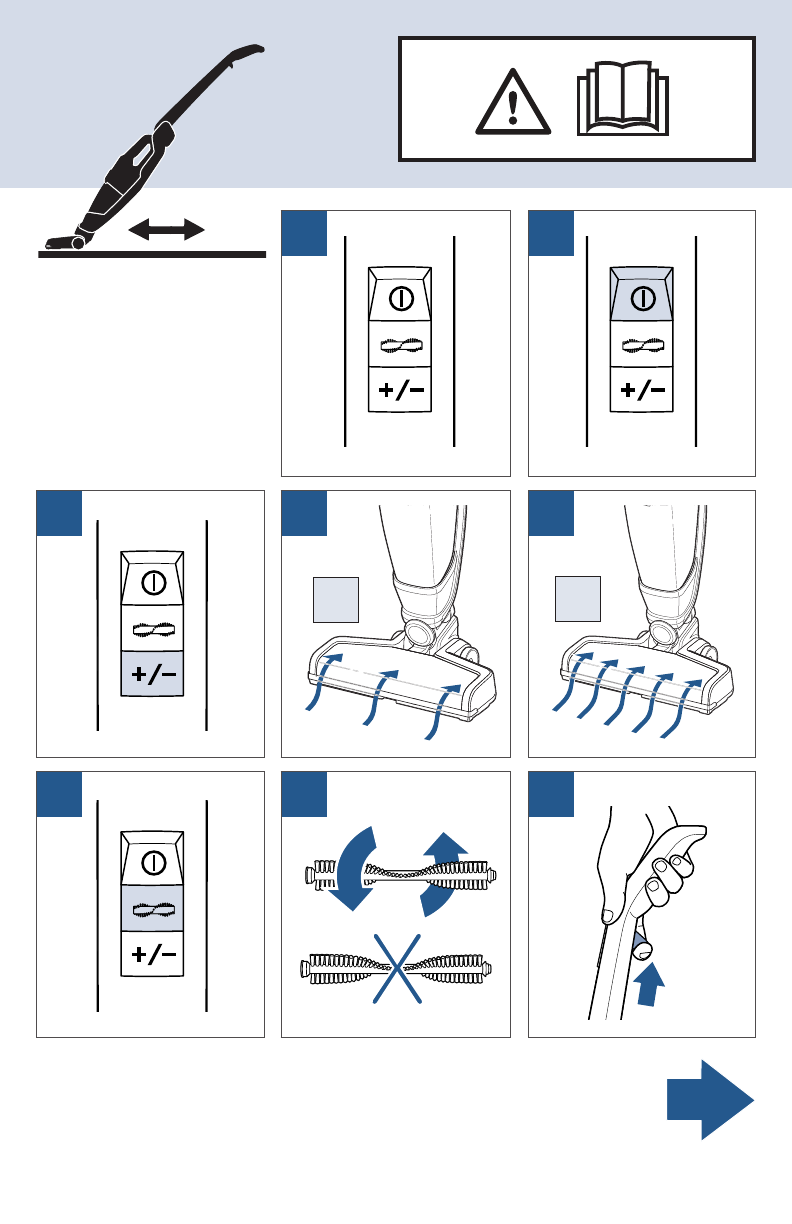 +/−

+/−

+/−

+/−