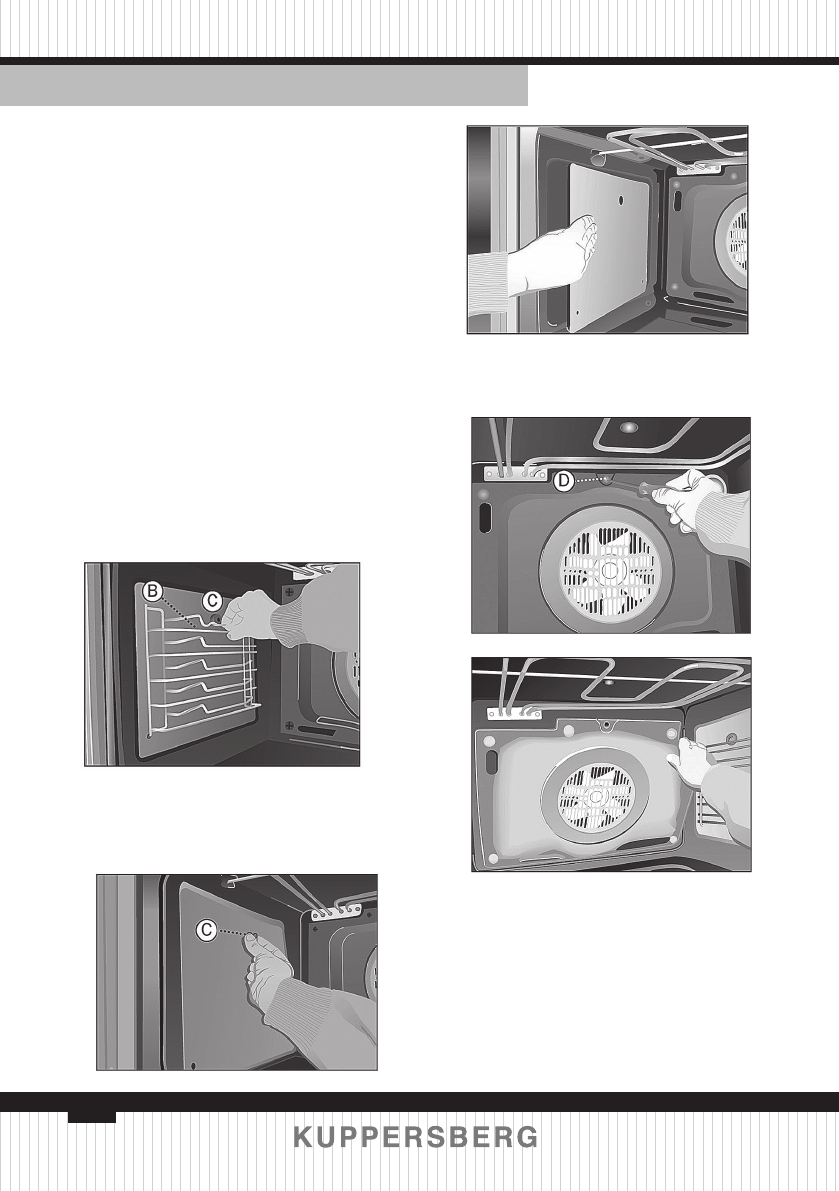 B

C

C

D

KUPPERSBERG