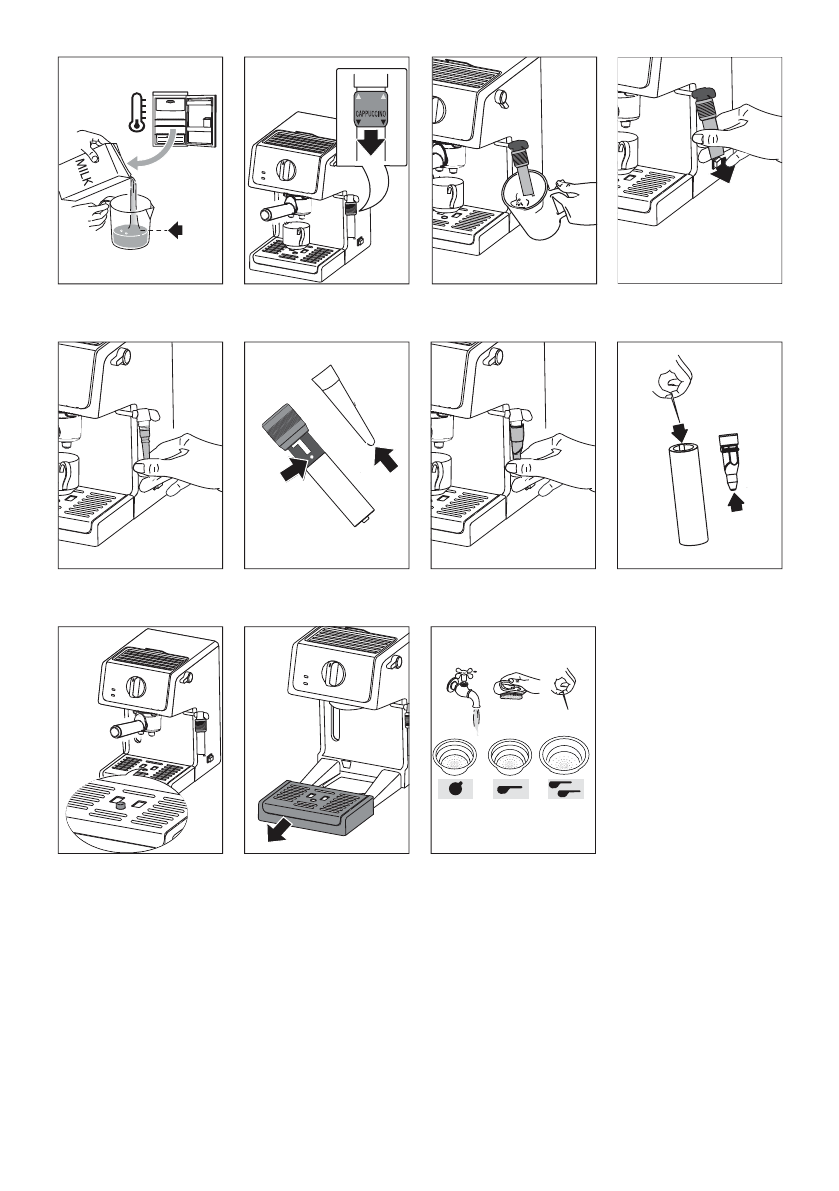 MILK

CAPPUCCINO