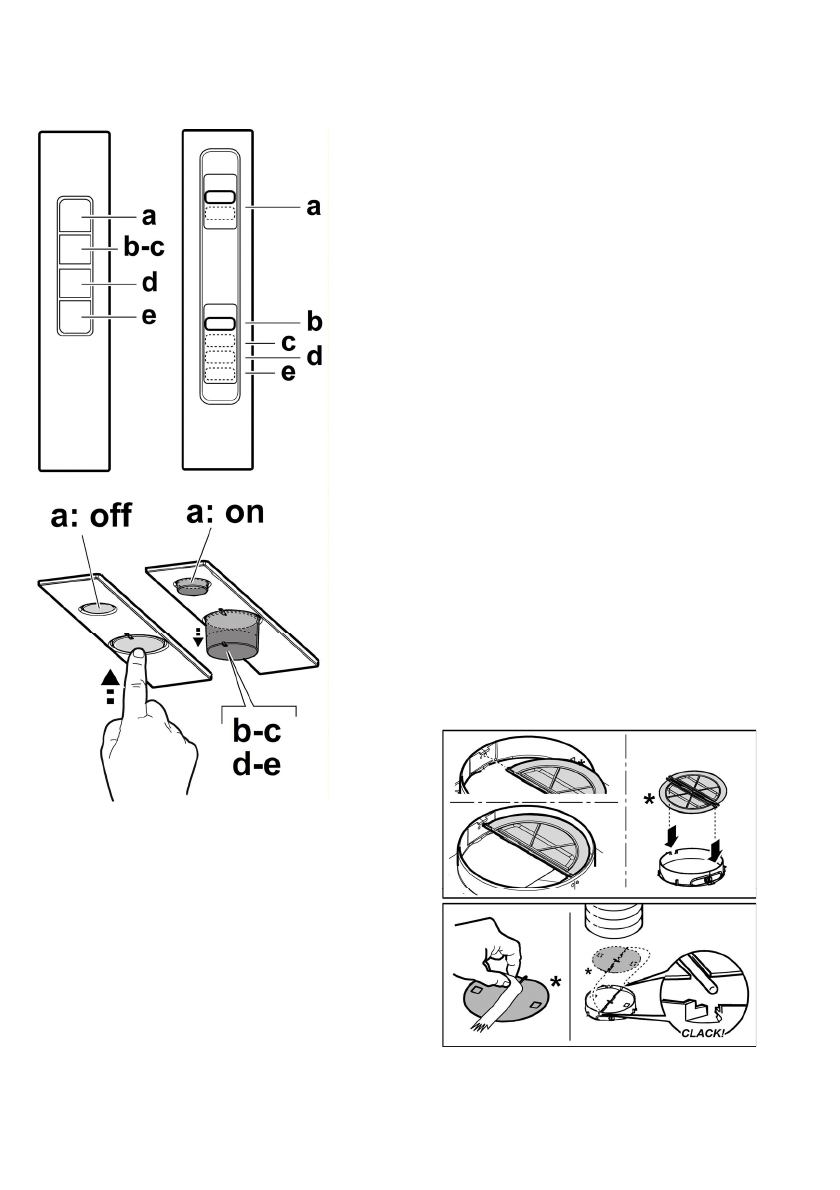 a
b-c
d
e

a
b
c
d
e

a: off
a: on

b-c
d-e

*

*

*

*

CLACK!