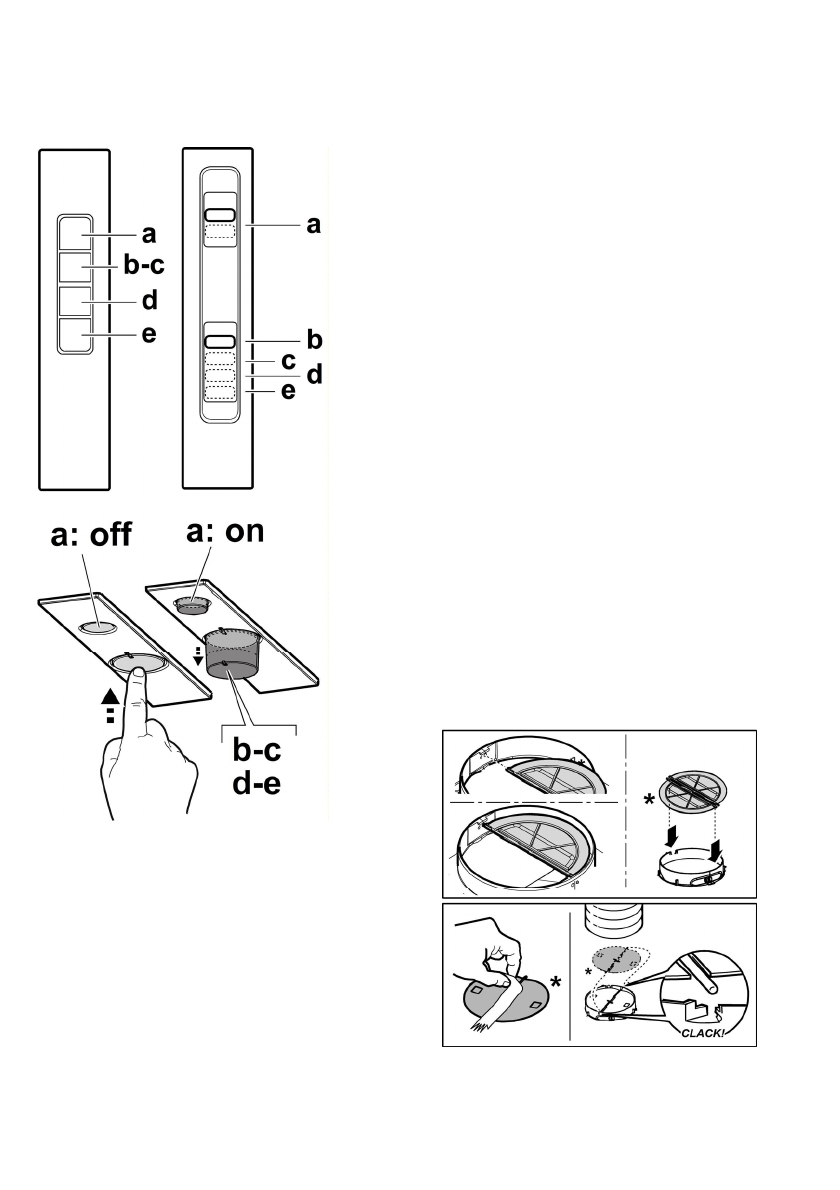 a
b-c
d
e

a
b
c
d
e

a: off
a: on

b-c
d-e

*

*

*

CLACK!