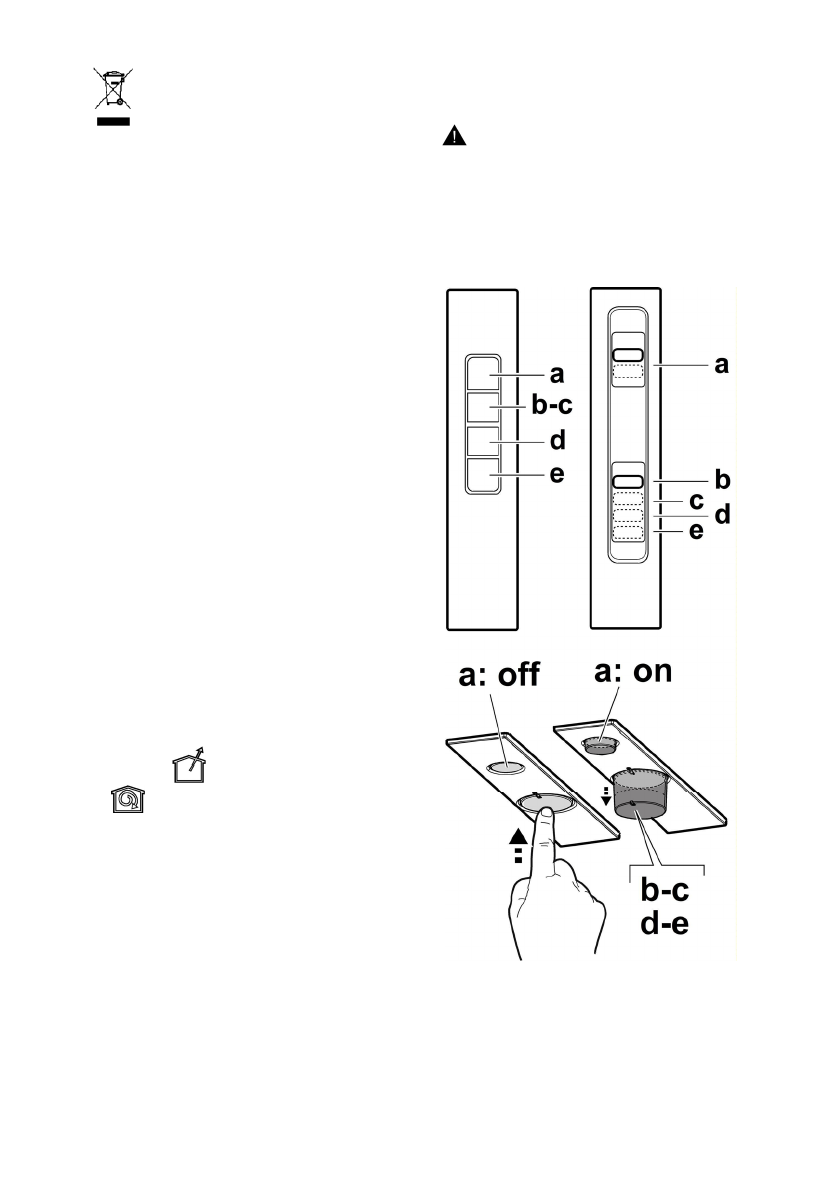 a
b-c
d
e

a
b
c
d
e

a: off
a: on

b-c
d-e