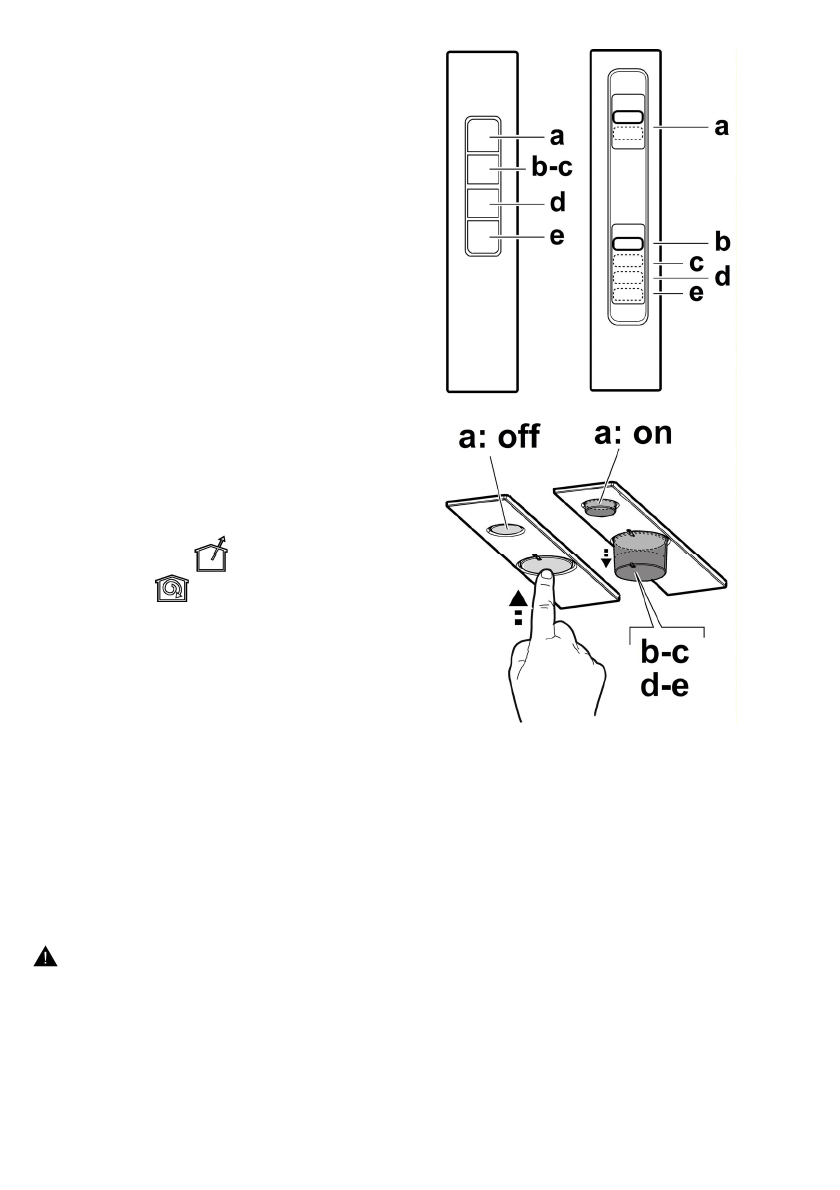 a
b-c
d
e

a
b
c
d
e

a: off
a: on

b-c
d-e