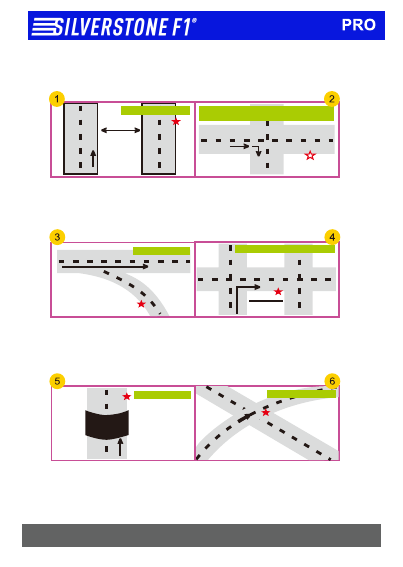 SILVERSTONE F1®

PRO

1

2

3

4

5

6