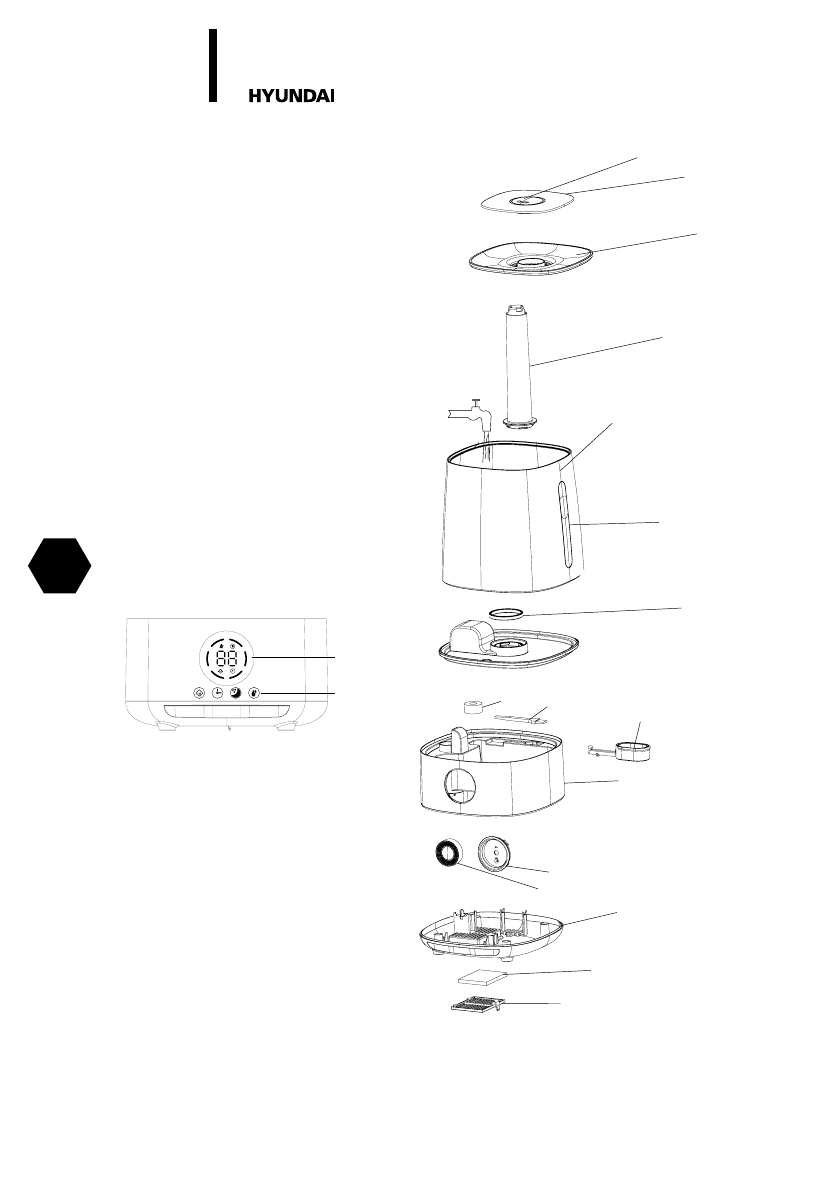 HYUNDAI

88