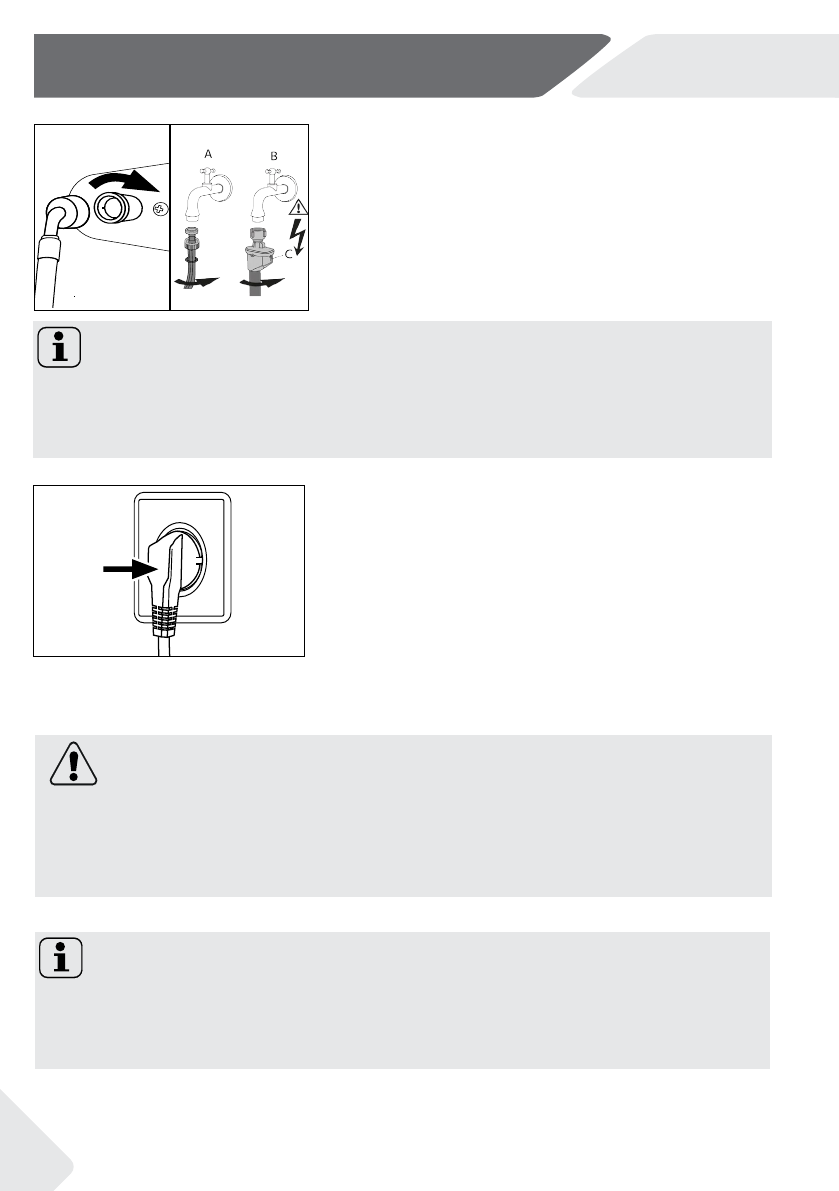 A

B

C