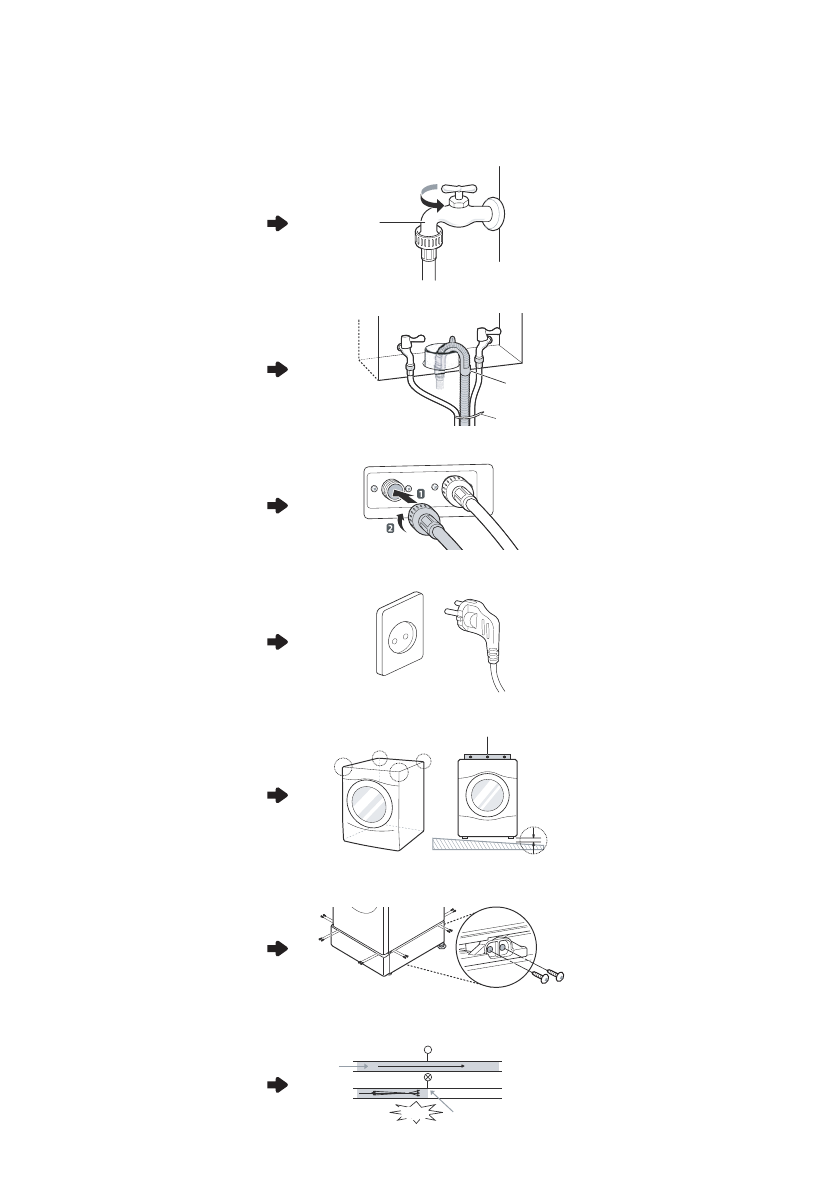 1

2