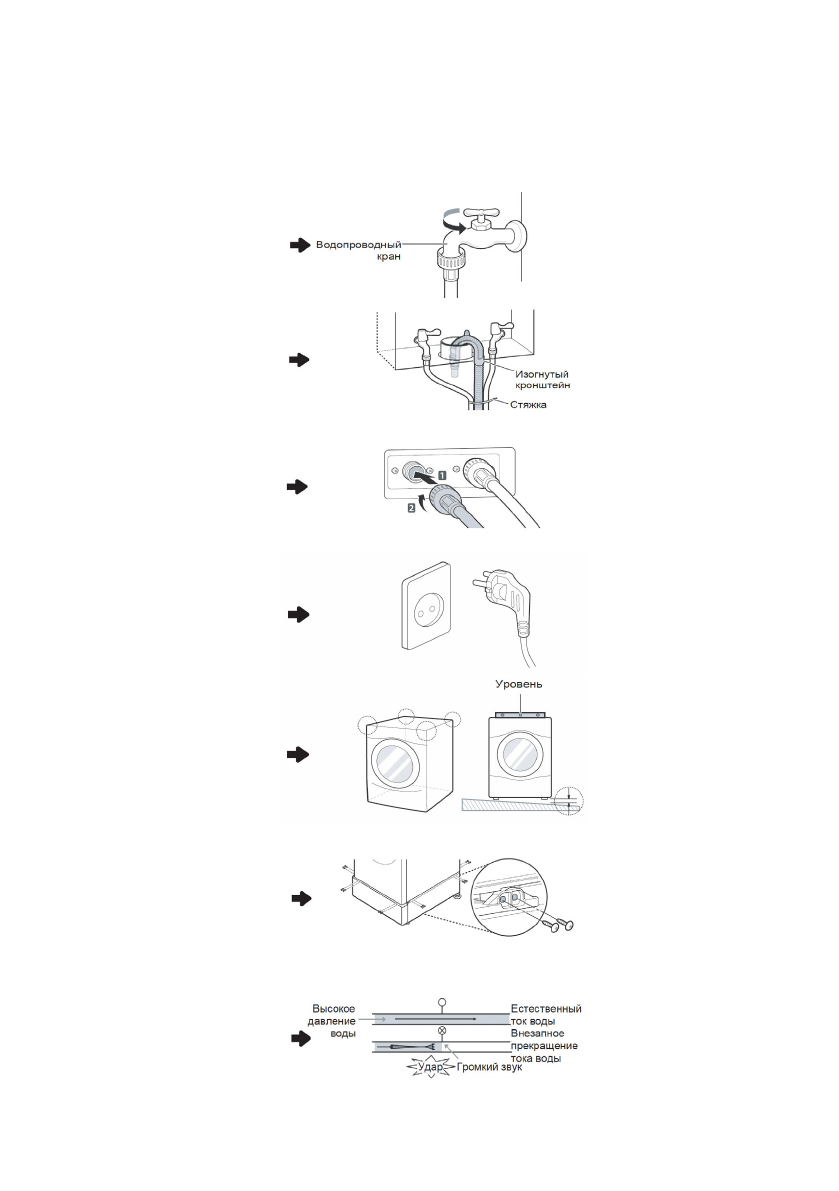 Водопроводный кран

Изогнутый кронштейн

Стяжка

1

2

Уровень

Высокое давление воды

Естественный ток воды

Внезапное прекращение тока воды

Удар

Громкий звук