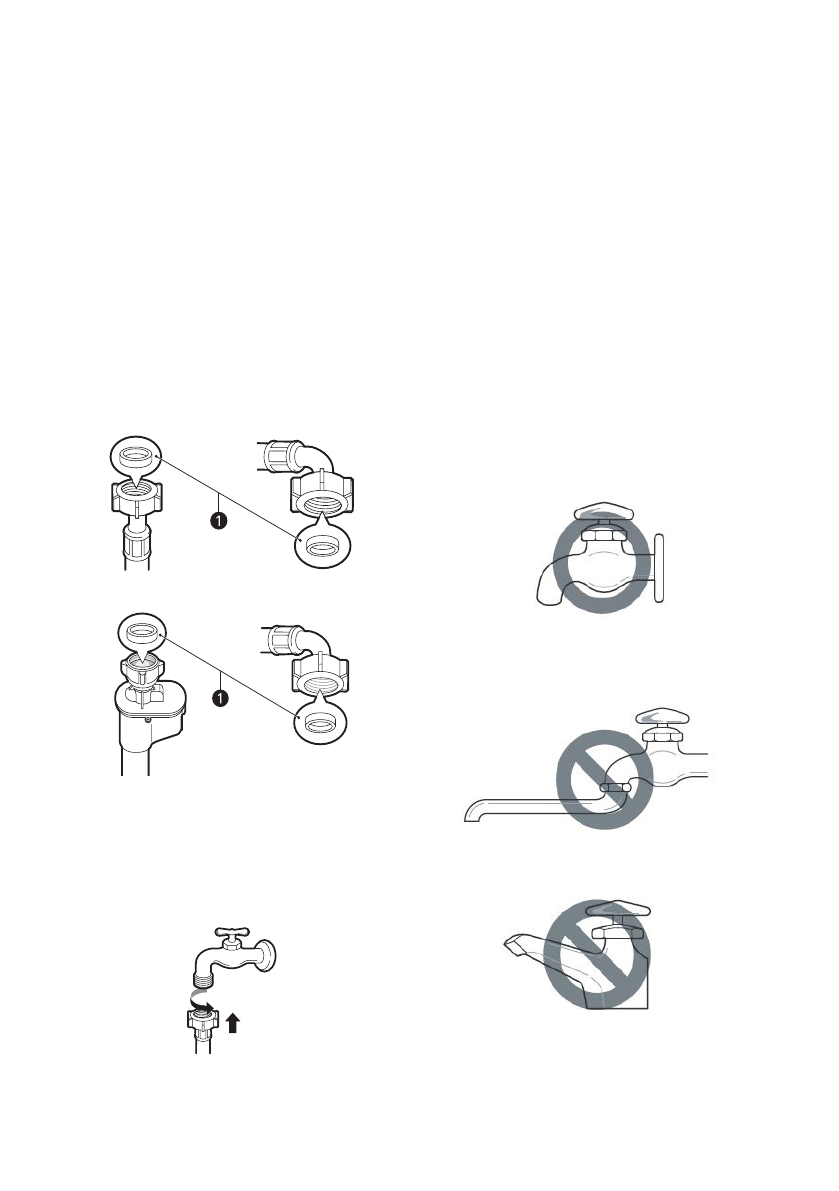 1

1