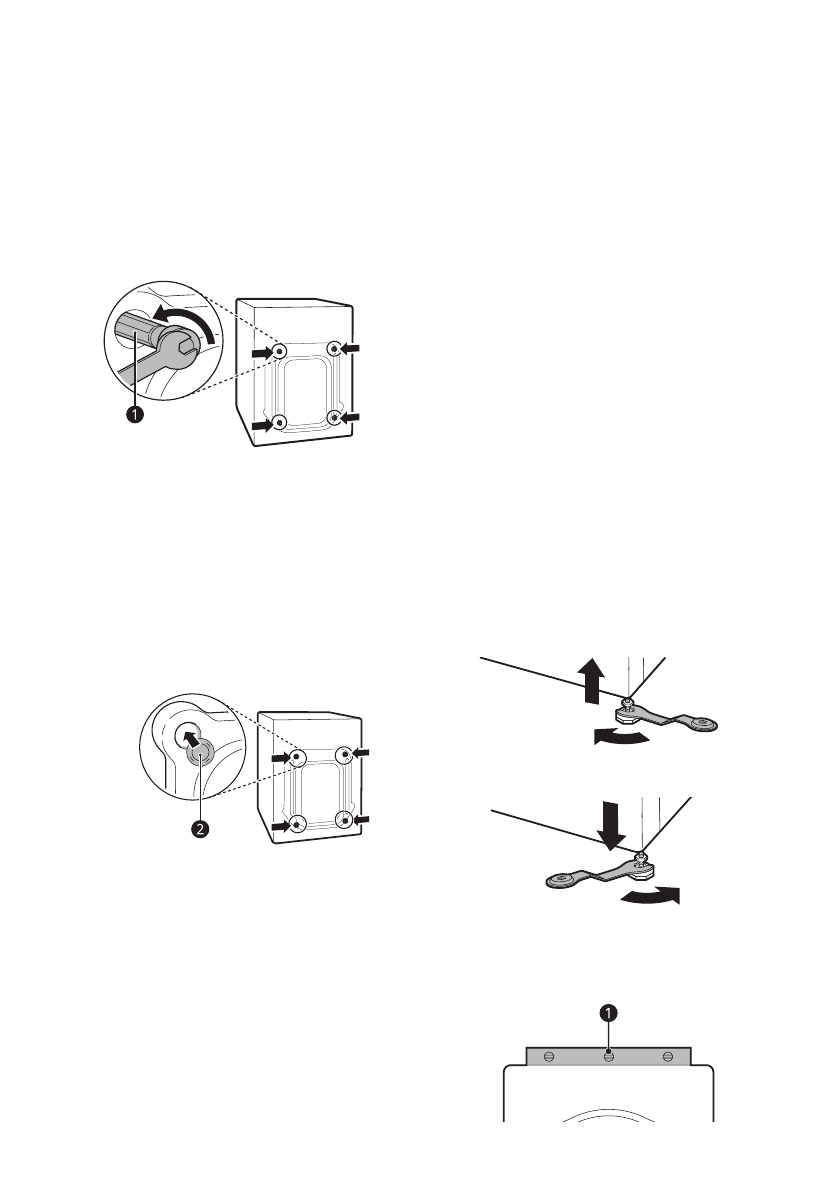 1

2

1