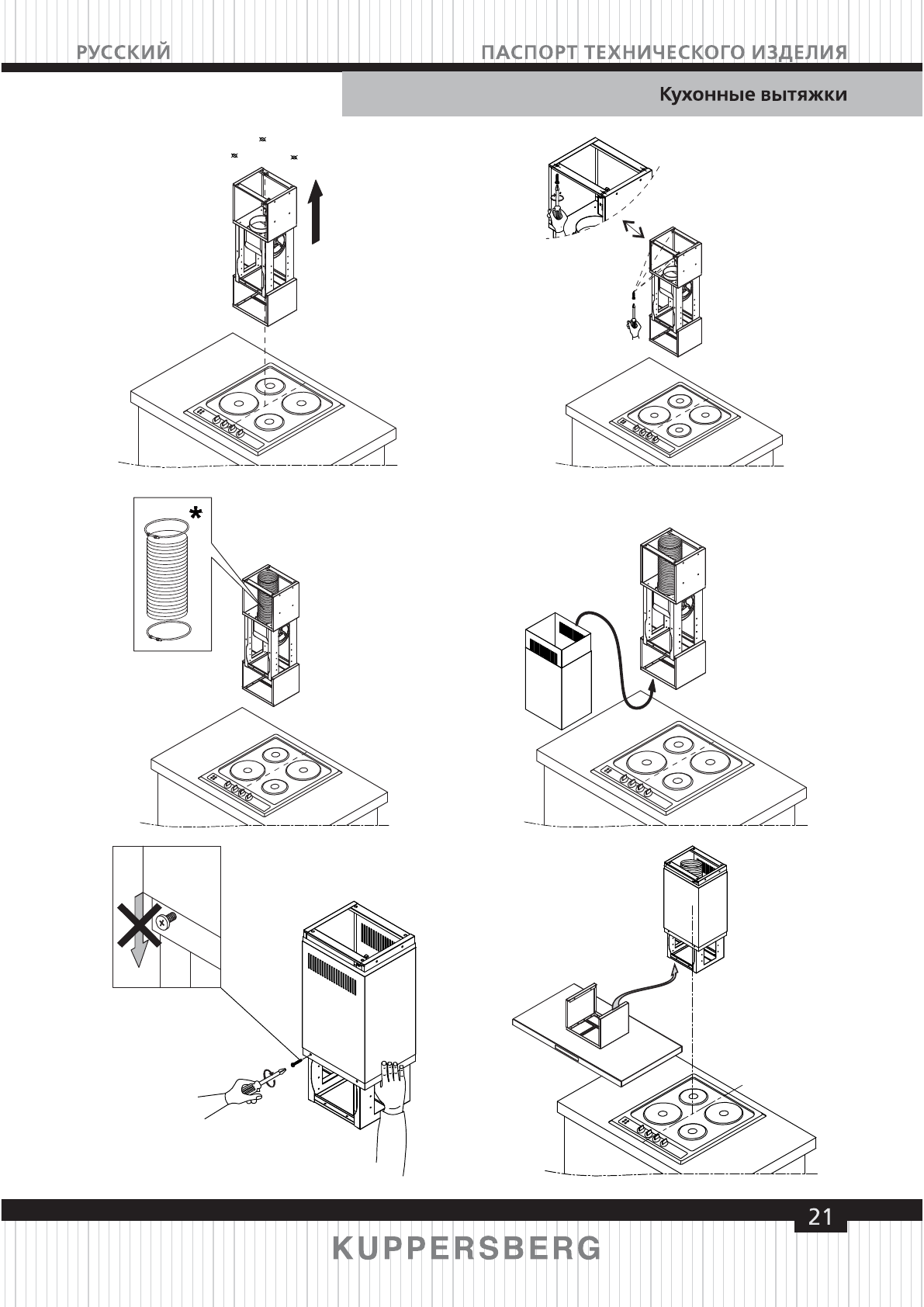 РУССКИЙ

ПАСПОРТ ТЕХНИЧЕСКОГО ИЗДЕЛИЯ

Кухонные вытяжки

*

21

KUPPERSBERG