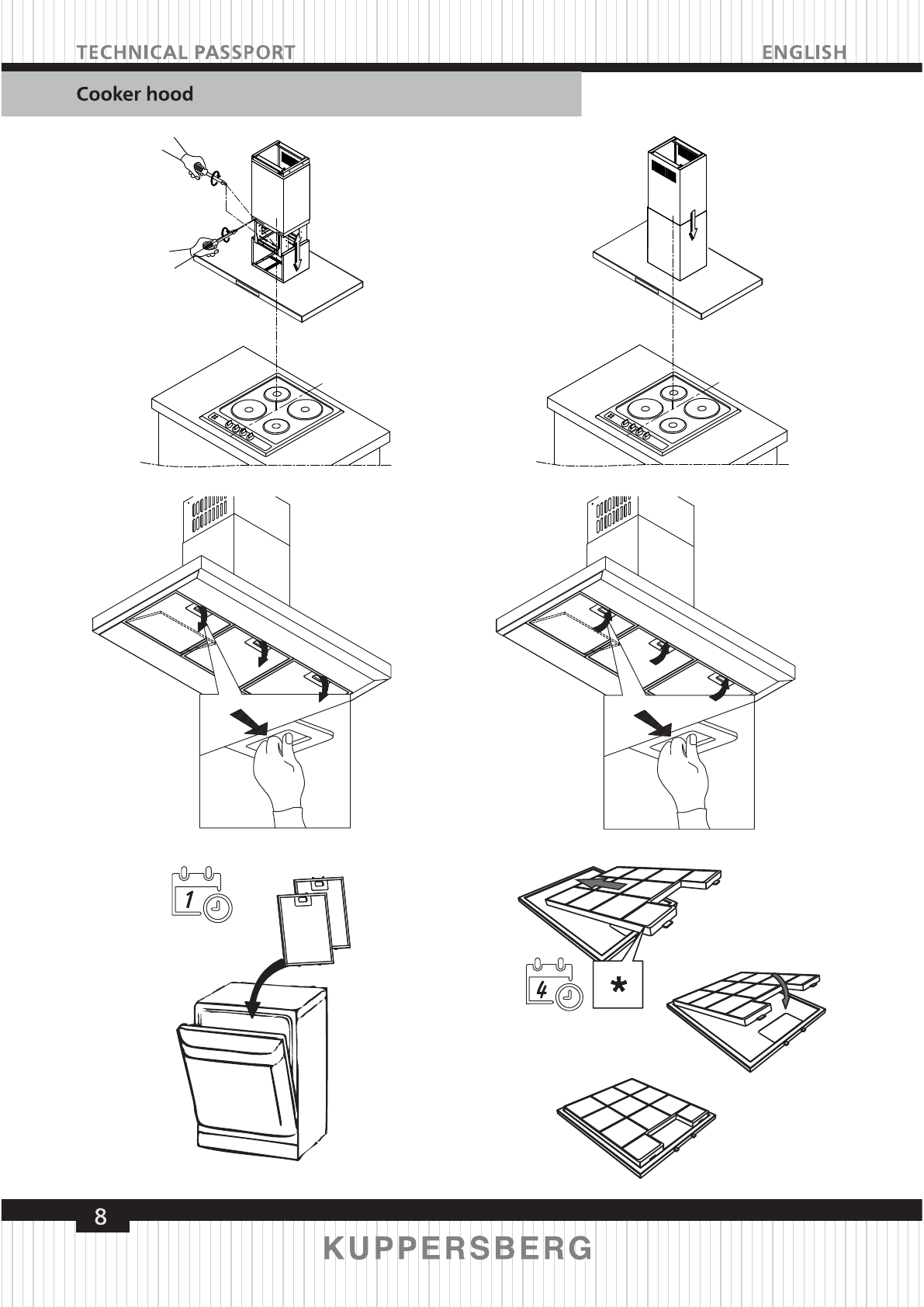 TECHNICAL PASSPORT

ENGLISH

Cooker hood

1

4

*

8

KUPPERSBERG