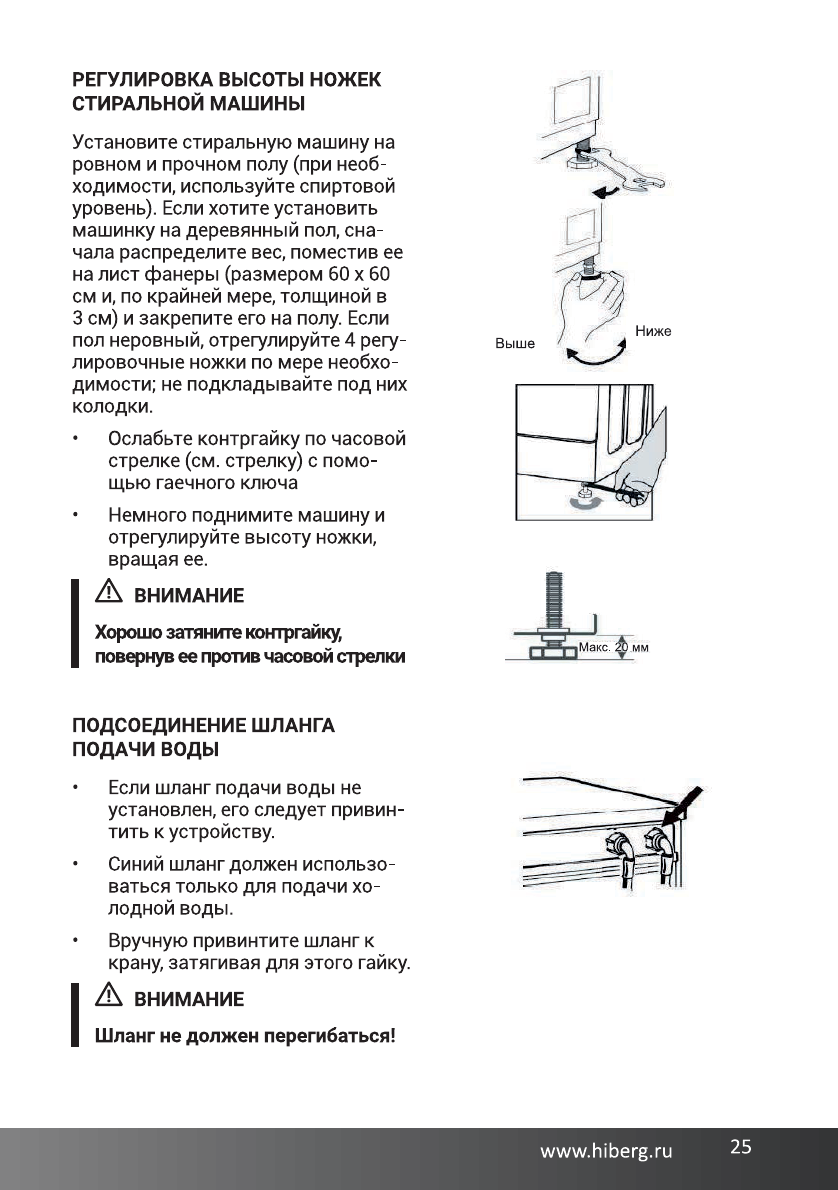 РЕГУЛИРОВКА ВЫСОТЫ НОЖЕК СТИРАЛЬНОЙ МАШИНЫ

Установите стиральную машину на ровном и прочном полу (при необходимости, используйте спиртовой уровень). Если хотите установить машинку на деревянный пол, сначала распределите вес, поместив ее на лист фанеры (размером 60 х 60 см и, по крайней мере, толщиной в 3 см) и закрепите его на полу. Если пол неровный, отрегулируйте 4 регулировочные ножки по мере необходимости; не подкладывайте под них колодки.

• Ослабьте контргайку по часовой стрелке (см. стрелку) с помощью гаечного ключа

• Немного поднимите машину и отрегулируйте высоту ножки, вращая ее.

ВНИМАНИЕ

Хорошо затяните контргайку, повернув ее против часовой стрелки

Выше

Ниже

Макс. 20 мм

ПОДСОЕДИНЕНИЕ ШЛАНГА ПОДАЧИ ВОДЫ

• Если шланг подачи воды не установлен, его следует привинтить к устройству.

• Синий шланг должен использоваться только для подачи холодной воды.

• Вручную привинтите шланг к крану, затягивая для этого гайку.

ВНИМАНИЕ

Шланг не должен перегибаться!

www.hiberg.ru 25