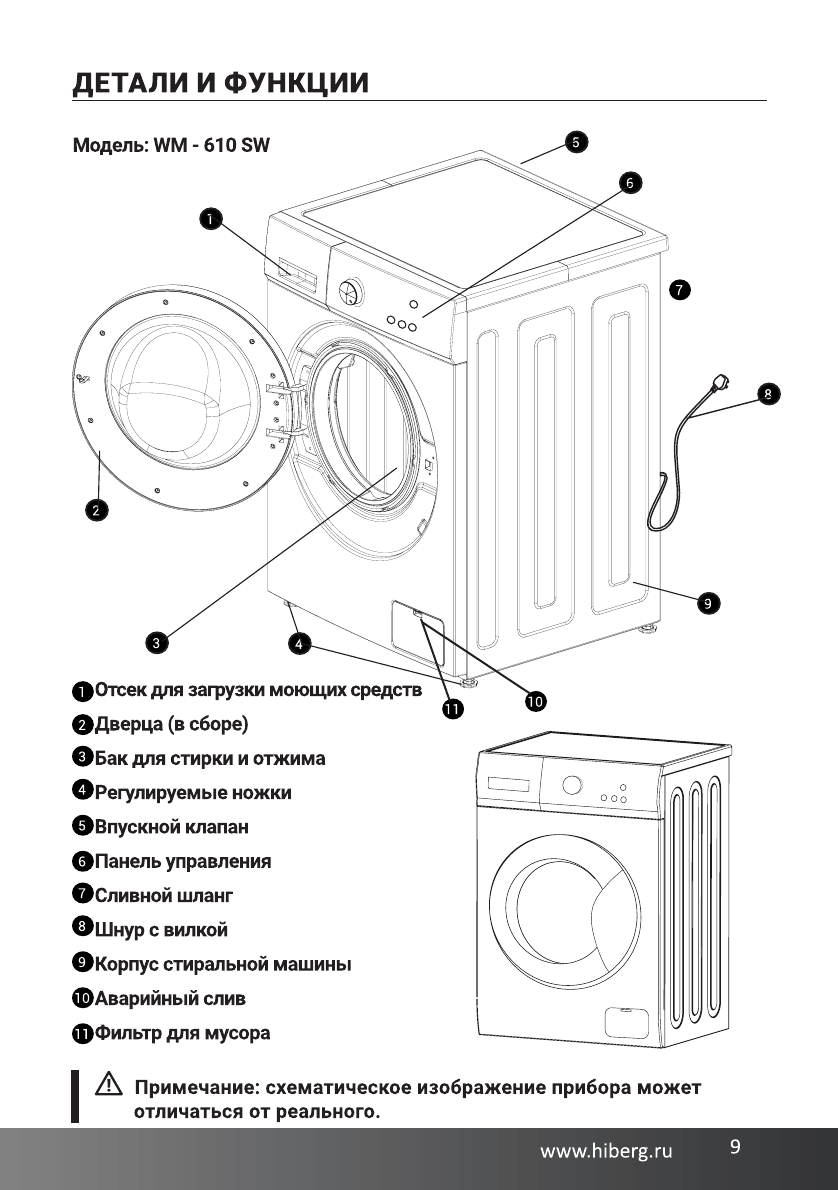 ДЕТАЛИ И ФУНКЦИИ

Модель: WM - 610 SW

5
6
1
7
8
2
9
3
4
10
11

1 Отсек для загрузки моющих средств
2 Дверца (в сборе)
3 Бак для стирки и отжима
4 Регулируемые ножки
5 Впускной клапан
6 Панель управления
7 Сливной шланг
8 Шнур с вилкой
9 Корпус стиральной машины
10 Аварийный слив
11 Фильтр для мусора

Примечание: схематическое изображение прибора может отличаться от реального.

www.hiberg.ru 9