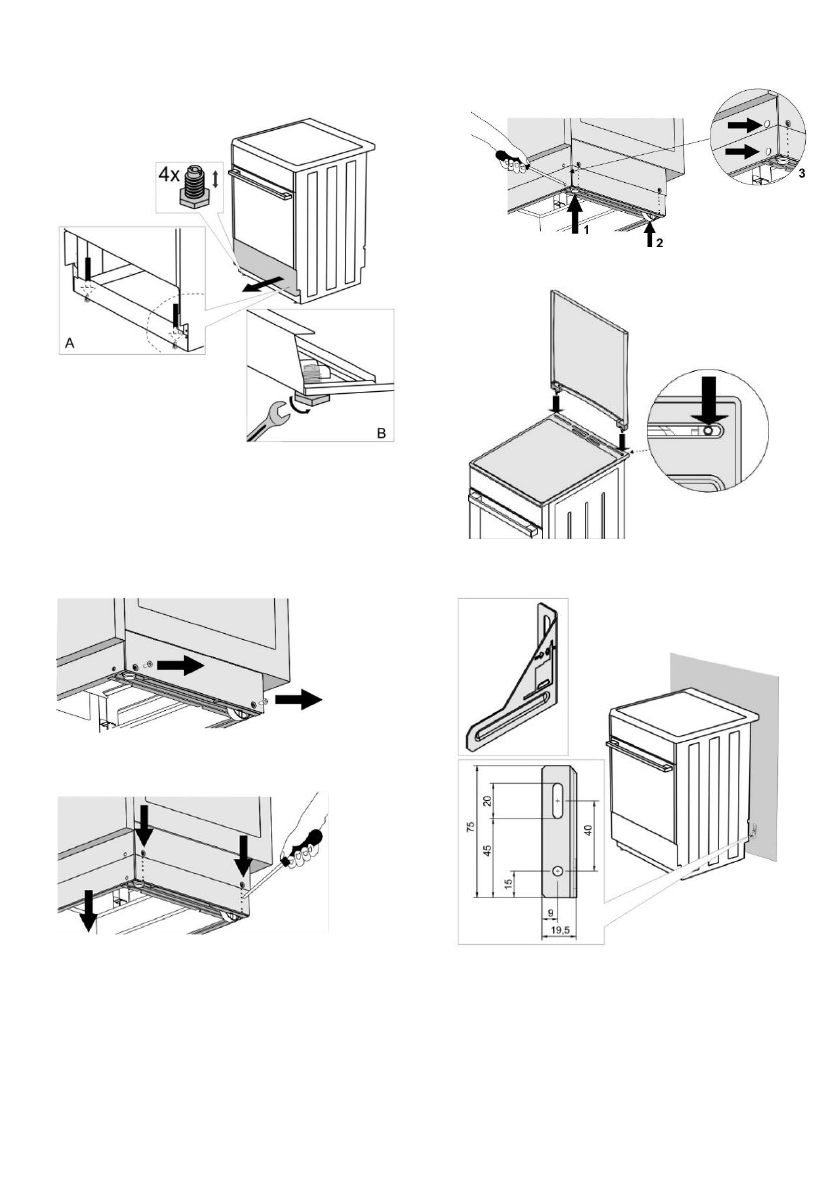 4x

A

B

1

2

3

75

20

45

15

40

9

19,5