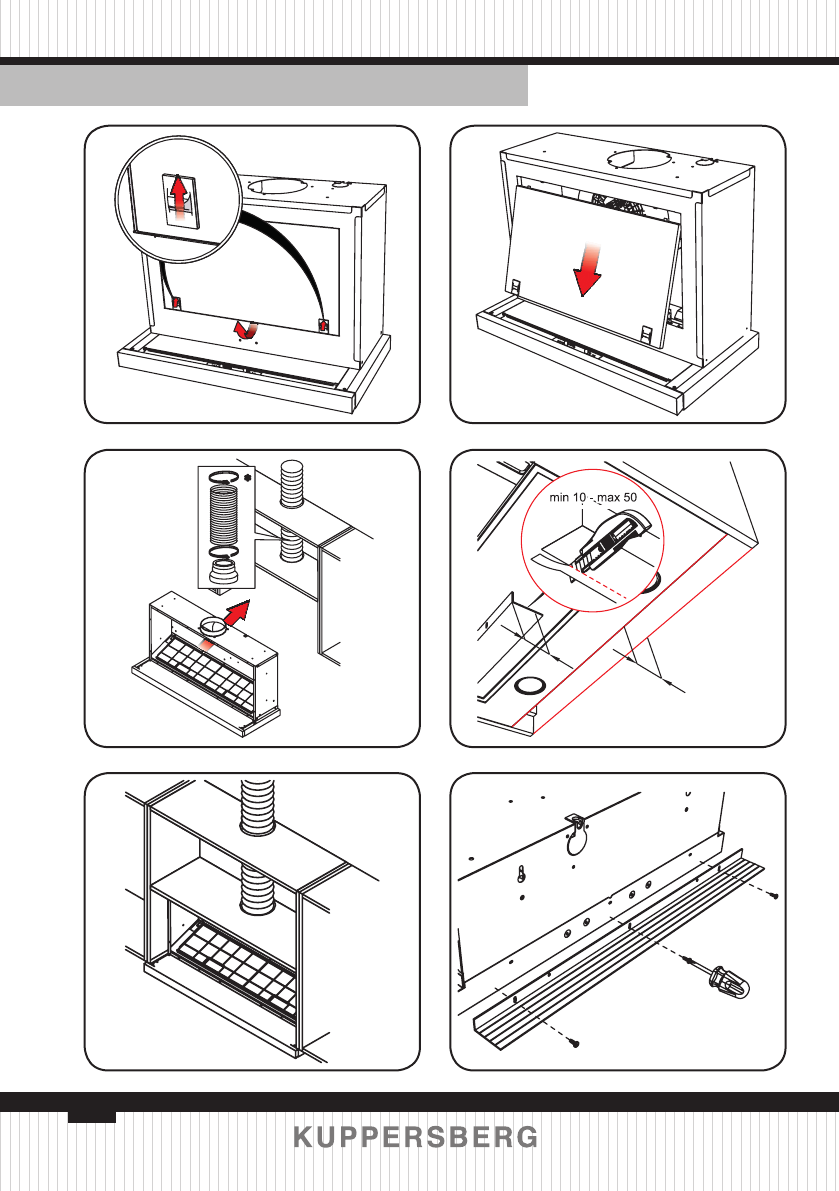 min 10 - max 50

KUPPERSBERG