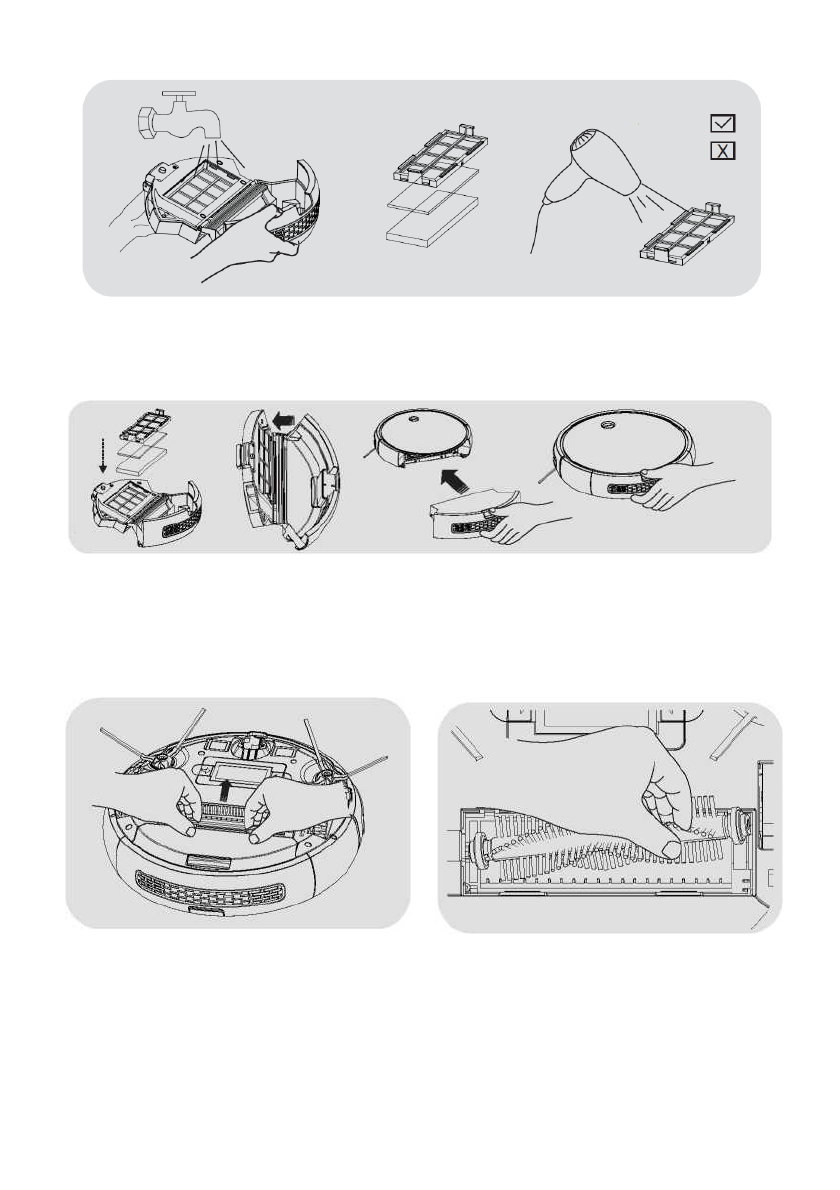 X