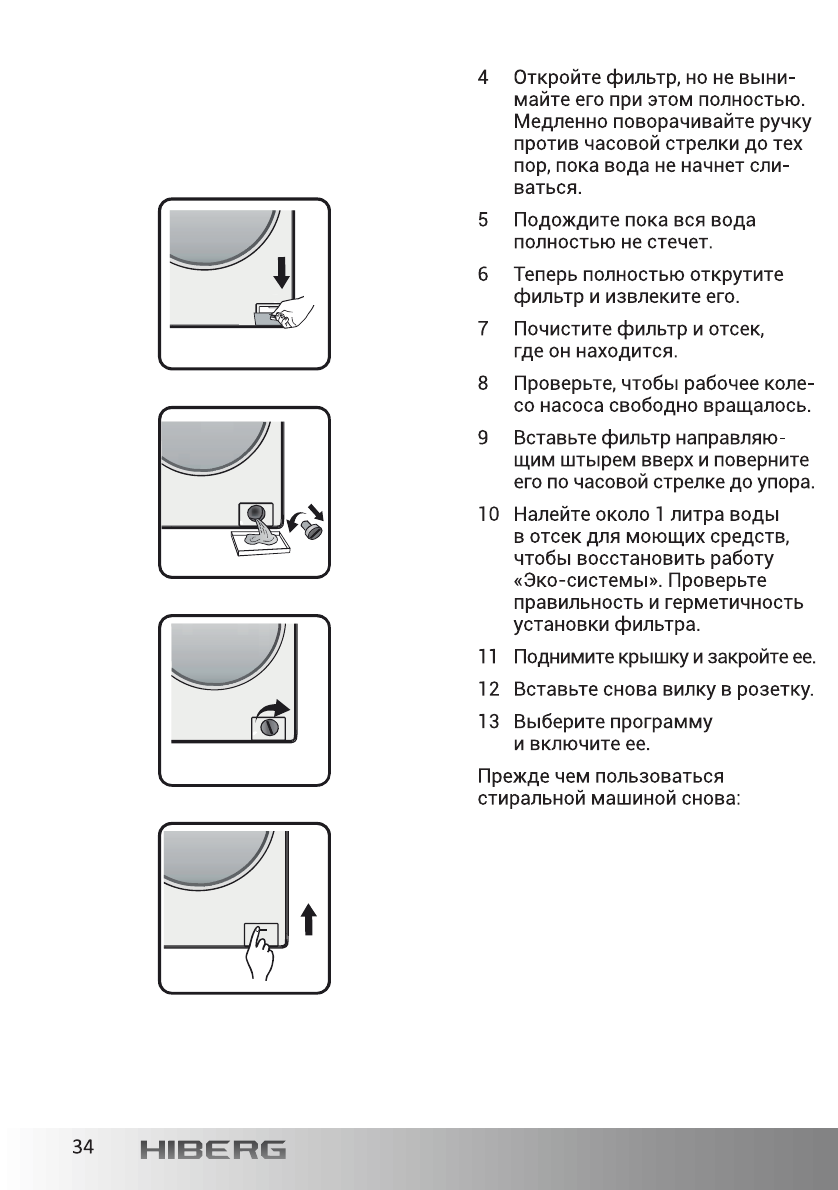 4 Откройте фильтр, но не вынимайте его при этом полностью. Медленно поворачивайте ручку против часовой стрелки до тех пор, пока вода не начнет сливаться.

5 Подождите пока вся вода полностью не стечет.

6 Теперь полностью открутите фильтр и извлеките его.

7 Почистите фильтр и отсек, где он находится.

8 Проверьте, чтобы рабочее колесо насоса свободно вращалось.

9 Вставьте фильтр направляющим штырем вверх и поверните его по часовой стрелке до упора.

10 Налейте около 1 литра воды в отсек для моющих средств, чтобы восстановить работу «Эко-системы». Проверьте правильность и герметичность установки фильтра.

11 Поднимите крышку и закройте ее.

12 Вставьте снова вилку в розетку.

13 Выберите программу и включите ее.

Прежде чем пользоваться стиральной машиной снова:

34 HIBERG