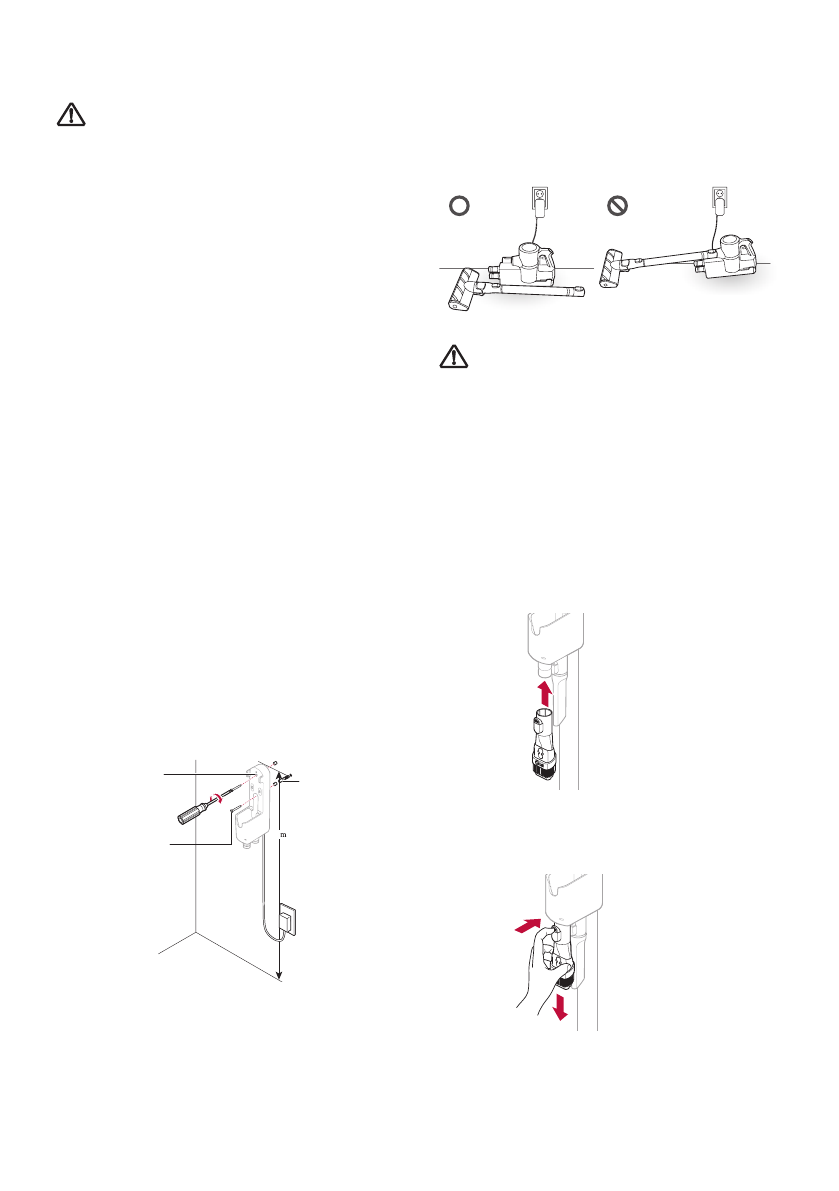 m