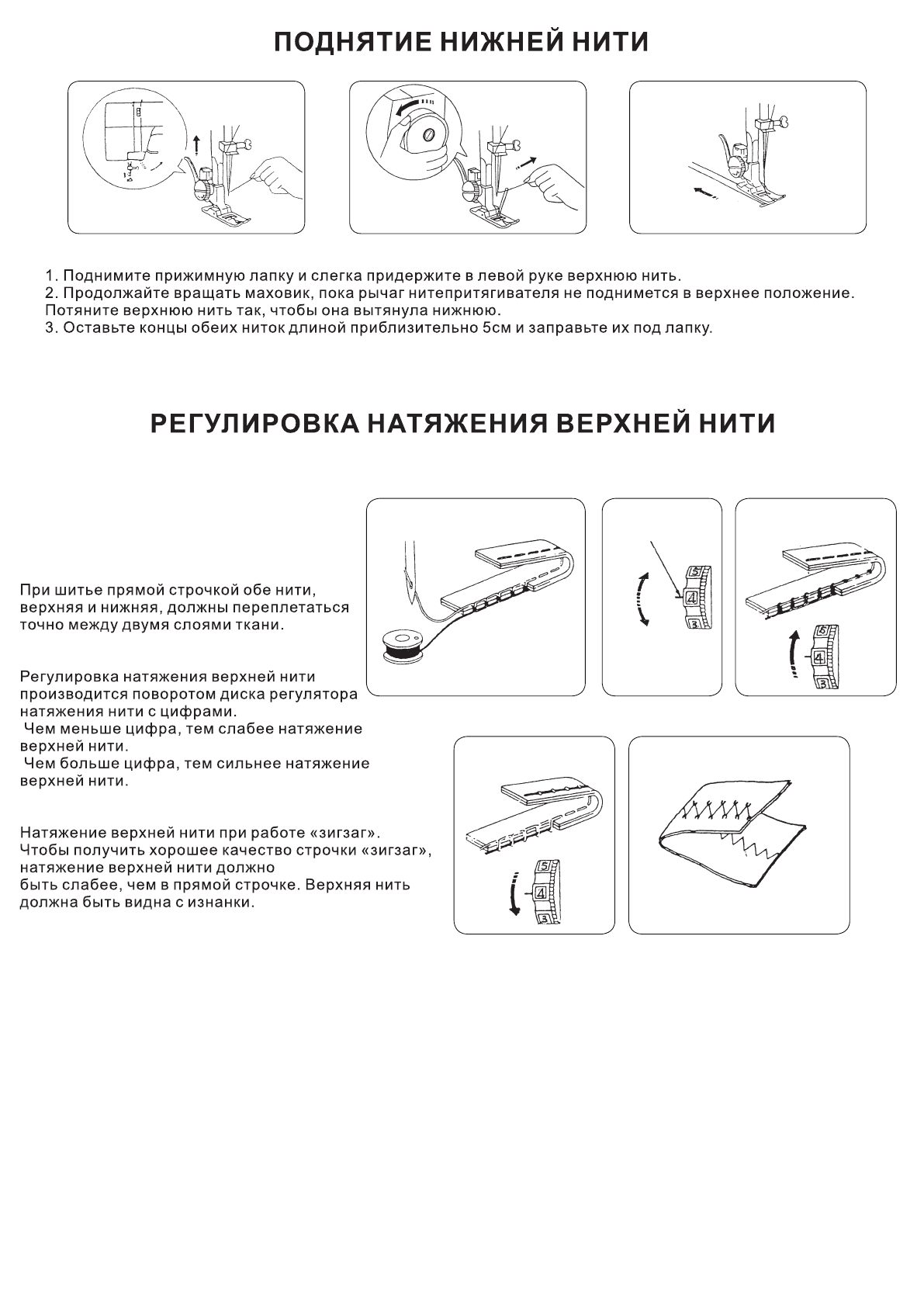 ПОДНЯТИЕ НИЖНЕЙ НИТИ

1. Поднимите прижимную лапку и слегка придержите в левой руке верхнюю нить.
2. Продолжайте вращать маховик, пока рычаг нитепритягивателя не поднимется в верхнее положение. Потяните верхнюю нить так, чтобы она вытянула нижнюю.
3. Оставьте концы обеих ниток длиной приблизительно 5см и заправьте их под лапку.

РЕГУЛИРОВКА НАТЯЖЕНИЯ ВЕРХНЕЙ НИТИ

При шитье прямой строчкой обе нити, верхняя и нижняя, должны переплетаться точно между двумя слоями ткани.

Регулировка натяжения верхней нити производится поворотом диска регулятора натяжения нити с цифрами.
Чем меньше цифра, тем слабее натяжение верхней нити.
Чем больше цифра, тем сильнее натяжение верхней нити.

Натяжение верхней нити при работе «зигзаг».
Чтобы получить хорошее качество строчки «зигзаг», натяжение верхней нити должно быть слабее, чем в прямой строчке. Верхняя нить должна быть видна с изнанки.

5
4
3

5
4
3

5
4
3