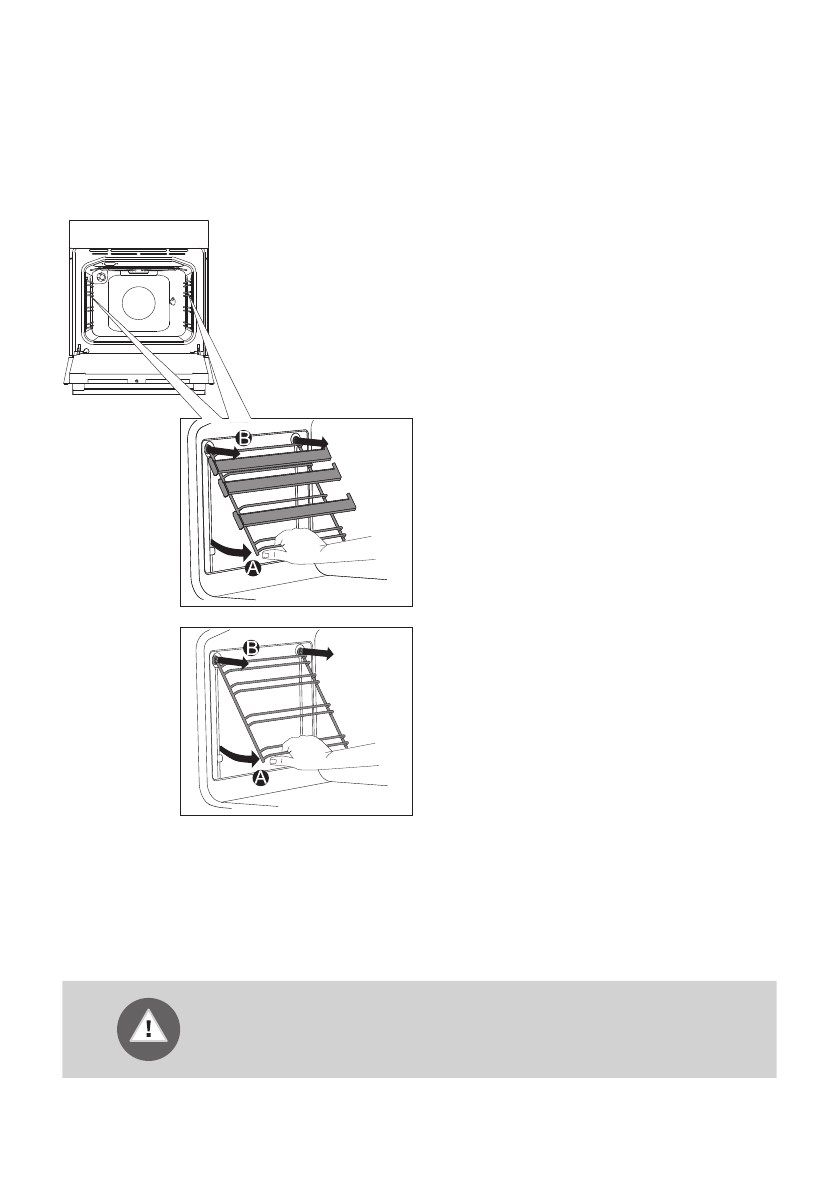 B
A
B
A
!